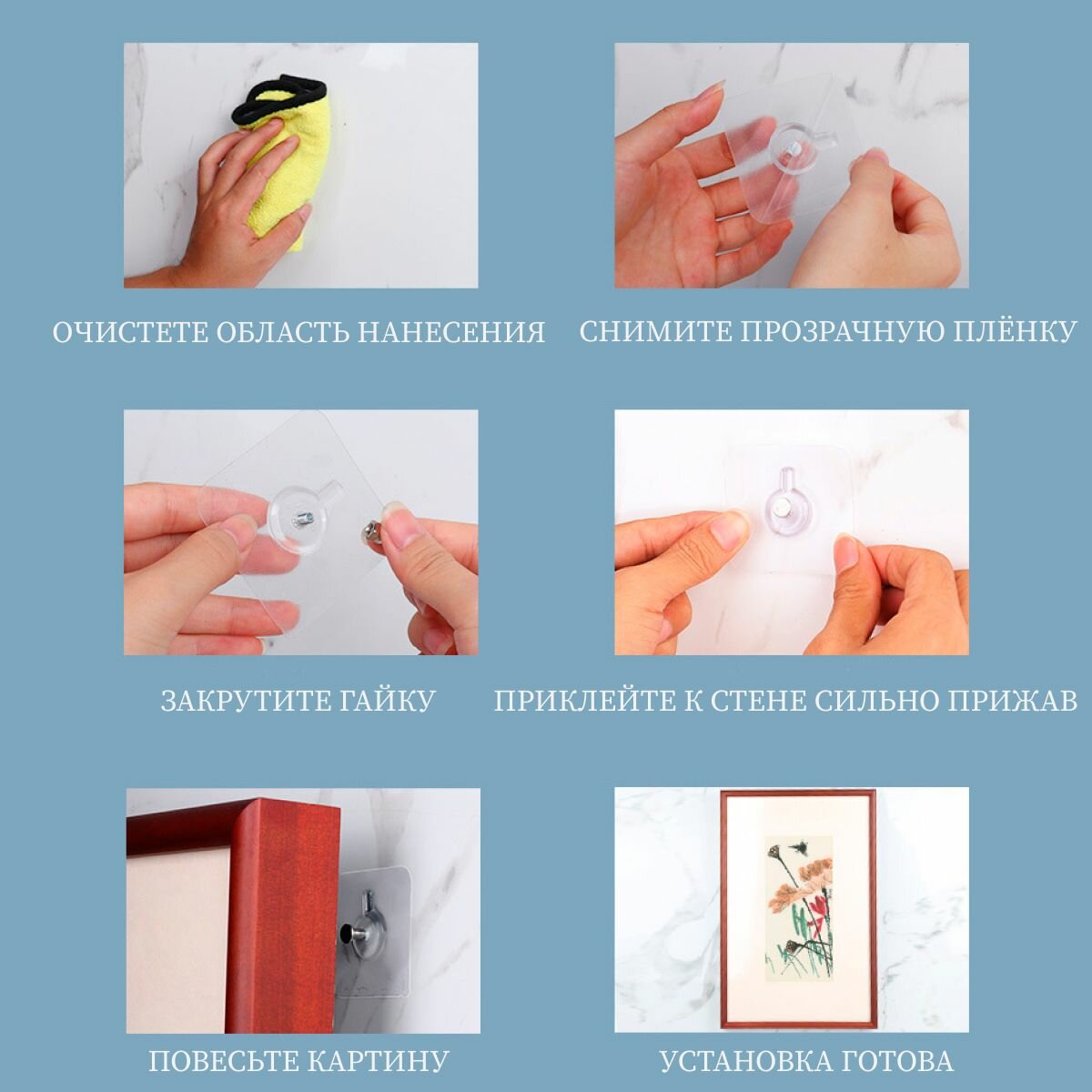 ОЧИСТЕТЕ ОБЛАСТЬ НАНЕСЕНИЯ

СНИМИТЕ ПРОЗРАЧНУЮ ПЛЁНКУ

ЗАКРУТИТЕ ГАЙКУ

ПРИКЛЕЙТЕ К СТЕНЕ СИЛЬНО ПРИЖАВ

ПОВЕСЬТЕ КАРТИНУ

УСТАНОВКА ГОТОВА