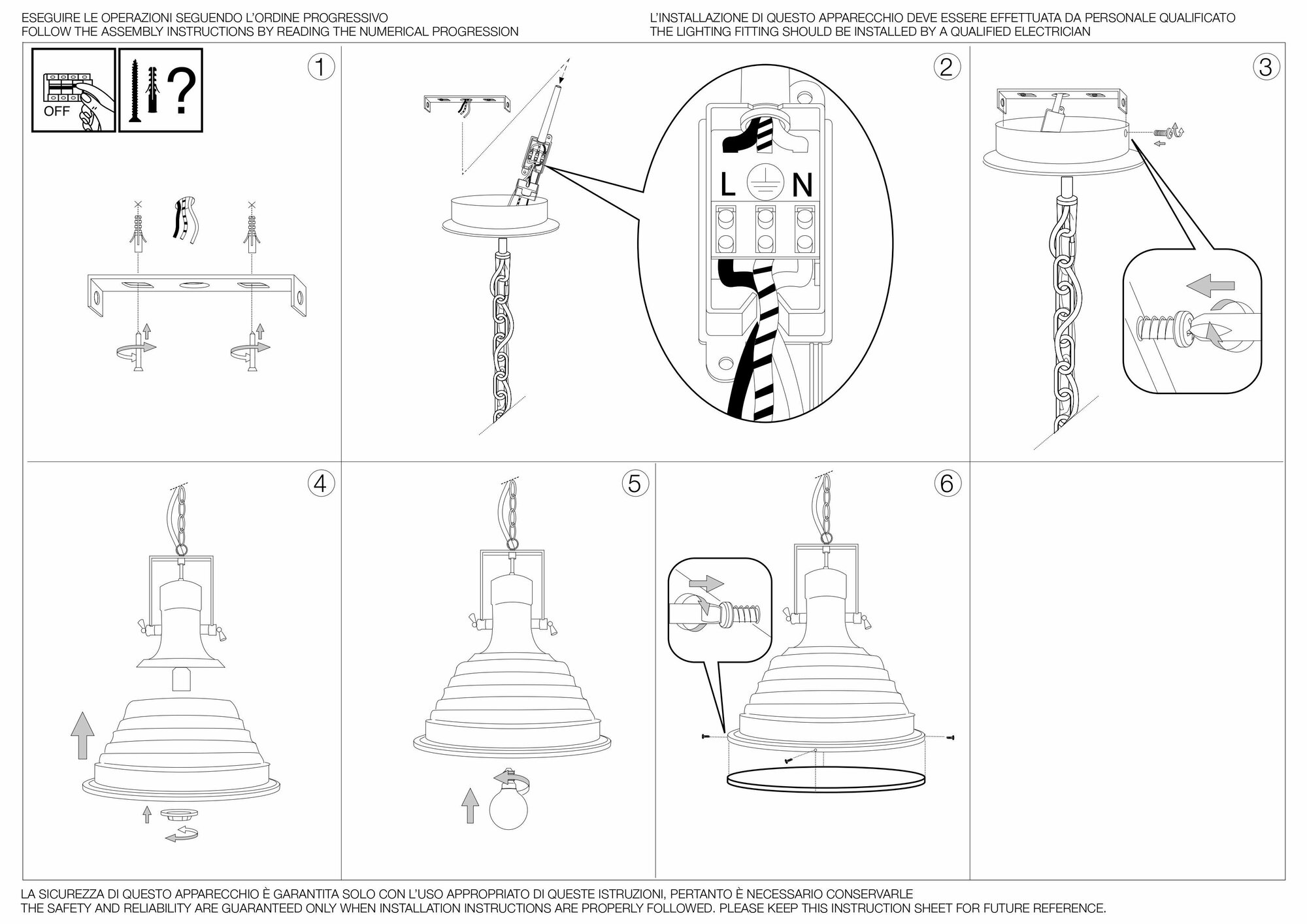 ESEGUIRE LE OPERAZIONI SEGUENDO L'ORDINE PROGRESSIVO
FOLLOW THE ASSEMBLY INSTRUCTIONS BY READING THE NUMERICAL PROGRESSION

L'INSTALLAZIONE DI QUESTO APPARECCHIO DEVE ESSERE EFFETTUATA DA PERSONALE QUALIFICATO
THE LIGHTING FITTING SHOULD BE INSTALLED BY A QUALIFIED ELECTRICIAN

OFF

?

1

2

L N

3

4

5

6

LA SICUREZZA DI QUESTO APPARECCHIO È GARANTITA SOLO CON L'USO APPROPRIATO DI QUESTE ISTRUZIONI, PERTANTO È NECESSARIO CONSERVARLE
THE SAFETY AND RELIABILITY ARE GUARANTEED ONLY WHEN INSTALLATION INSTRUCTIONS ARE PROPERLY FOLLOWED. PLEASE KEEP THIS INSTRUCTION SHEET FOR FUTURE REFERENCE.