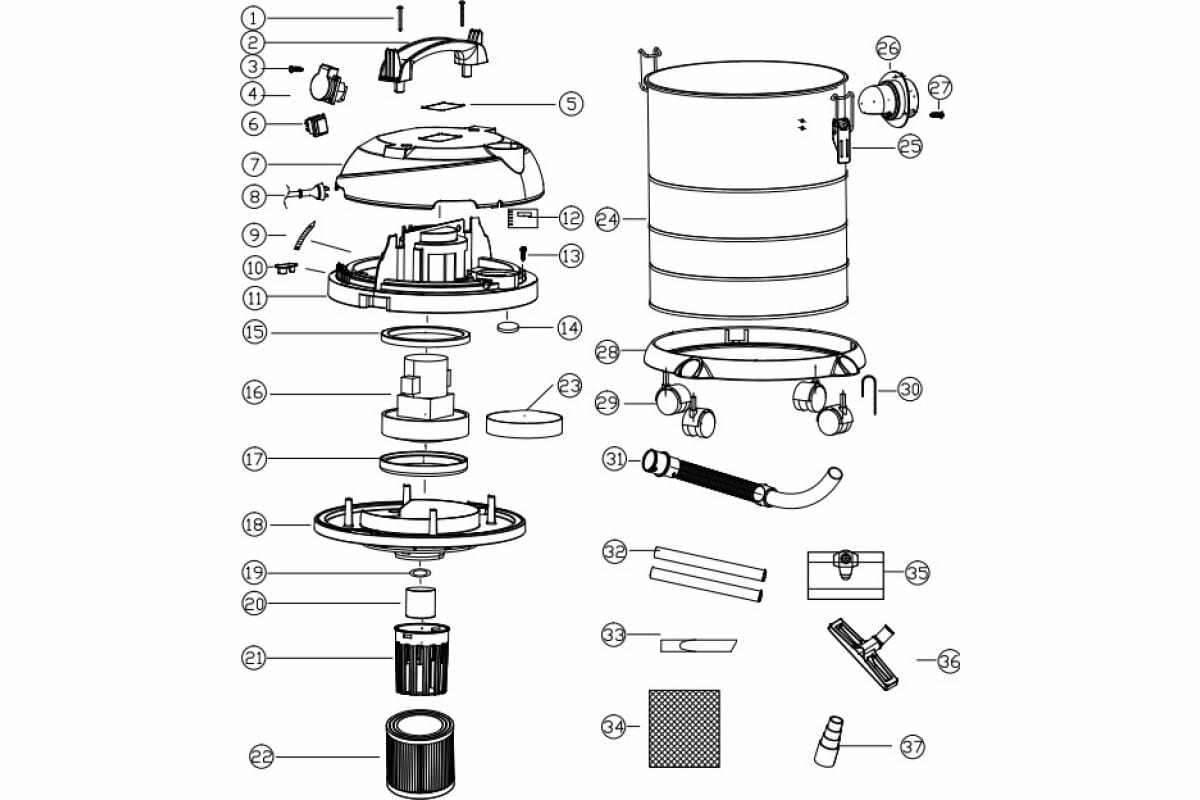 1
2
3
4
5
6
7
8
9
10
11
12
13
14
15
16
17
18
19
20
21
22
23
24
25
26
27
28
29
30
31
32
33
34
35
36
37