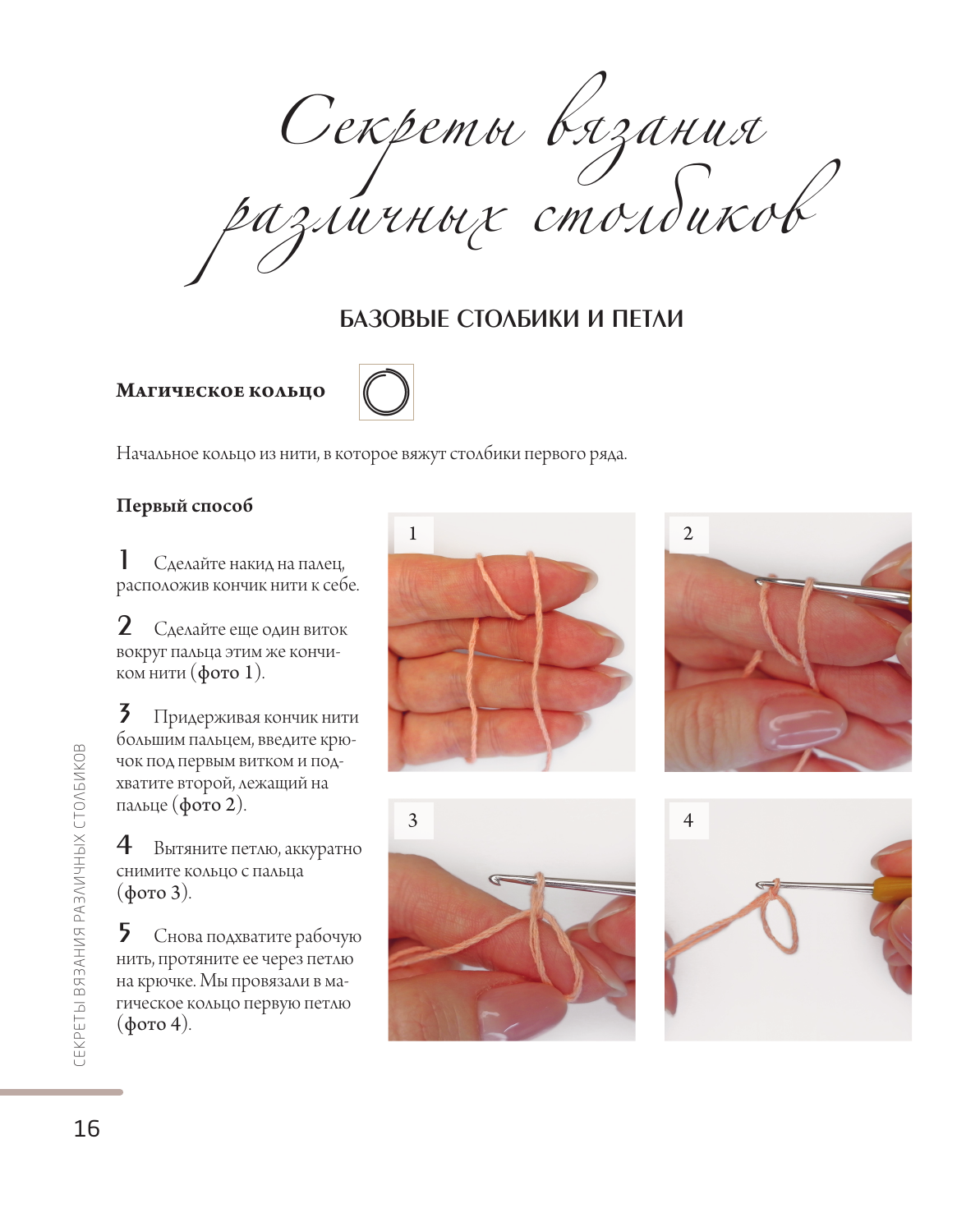 Секреты вязания различных столбиков

БАЗОВЫЕ СТОЛБИКИ И ПЕТЛИ

Магическое кольцо

Начальное кольцо из нити, в которое вяжут столбики первого ряда.

Первый способ

1 Сделайте накид на палец, расположив кончик нити к себе.

2 Сделайте еще один виток вокруг пальца этим же кончиком нити (фото 1).

3 Придерживая кончик нити большим пальцем, введите крючок под первым витком и подхватите второй, лежащий на пальце (фото 2).

4 Вытяните петлю, аккуратно снимите кольцо с пальца (фото 3).

5 Снова подхватите рабочую нить, протяните ее через петлю на крючке. Мы провязали в магическое кольцо первую петлю (фото 4).

1

2

3

4

СЕКРЕТЫ ВЯЗАНИЯ РАЗЛИЧНЫХ СТОЛБИКОВ

16