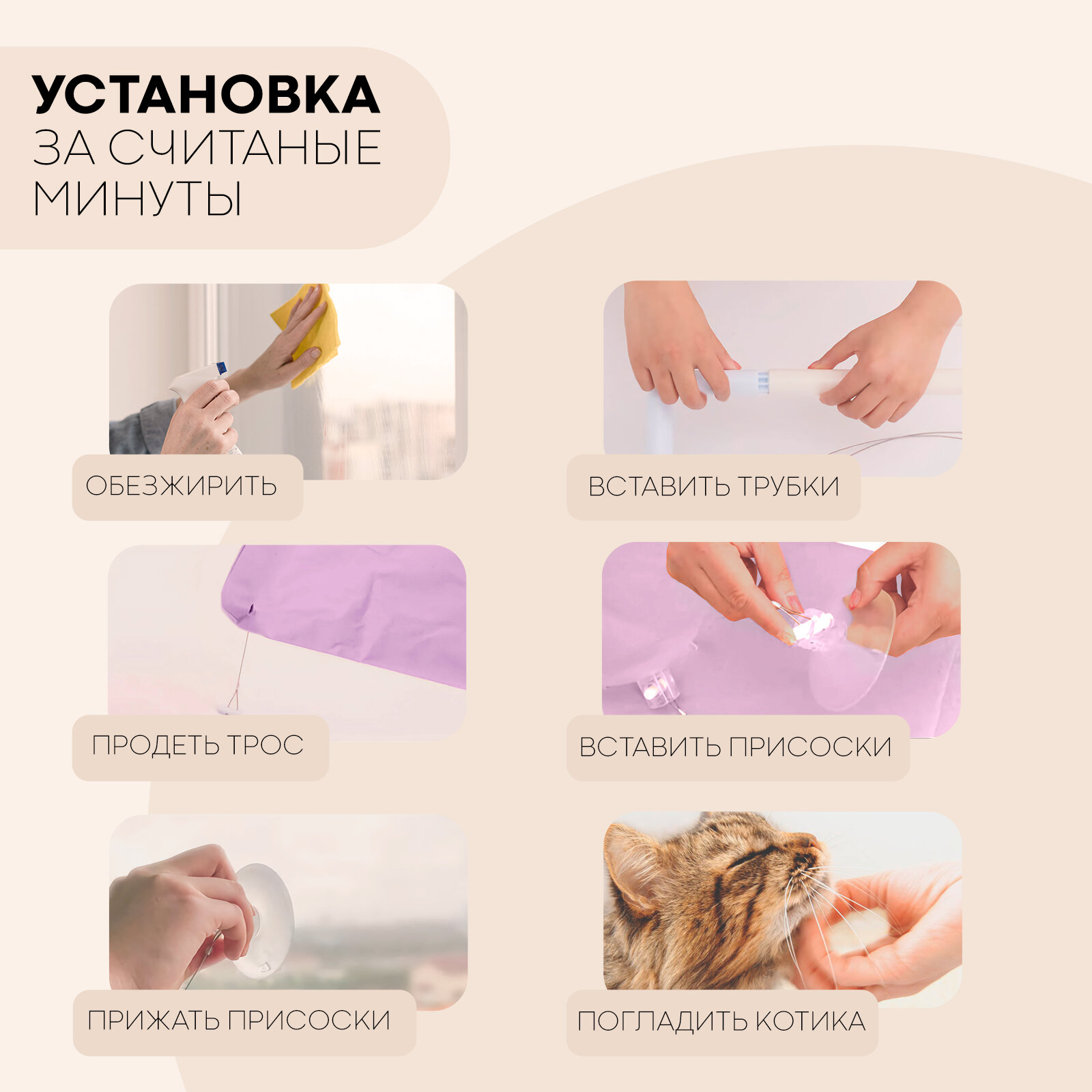 УСТАНОВКА
ЗА СЧИТАНЫЕ МИНУТЫ

ОБЕЗЖИРИТЬ

ВСТАВИТЬ ТРУБКИ

ПРОДЕТЬ ТРОС

ВСТАВИТЬ ПРИСОСКИ

ПРИЖАТЬ ПРИСОСКИ

ПОГЛАДИТЬ КОТИКА