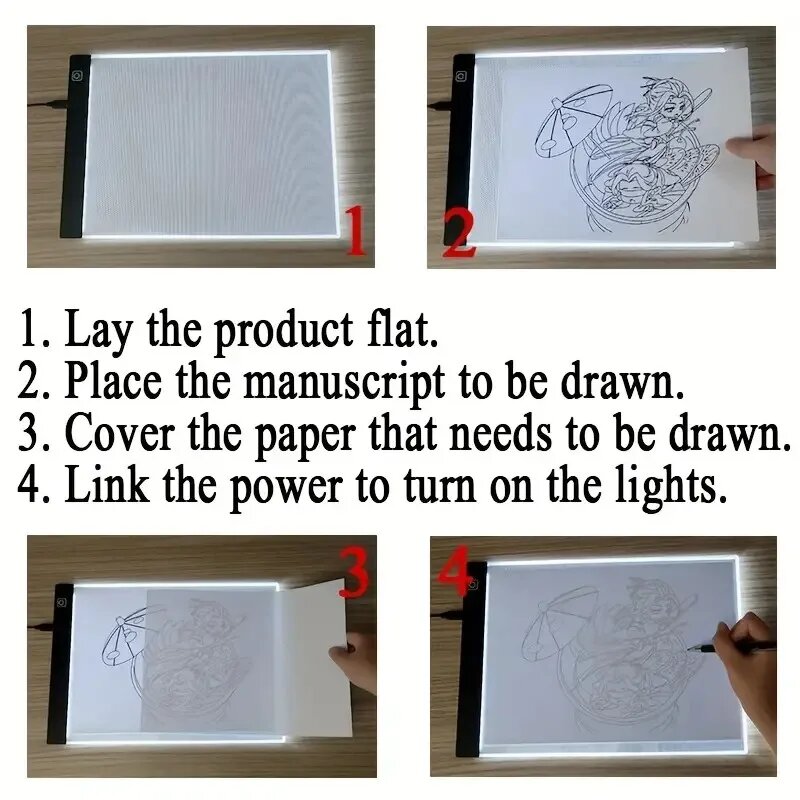 1

2

1. Lay the product flat.
2. Place the manuscript to be drawn.
3. Cover the paper that needs to be drawn.
4. Link the power to turn on the lights.

3

4