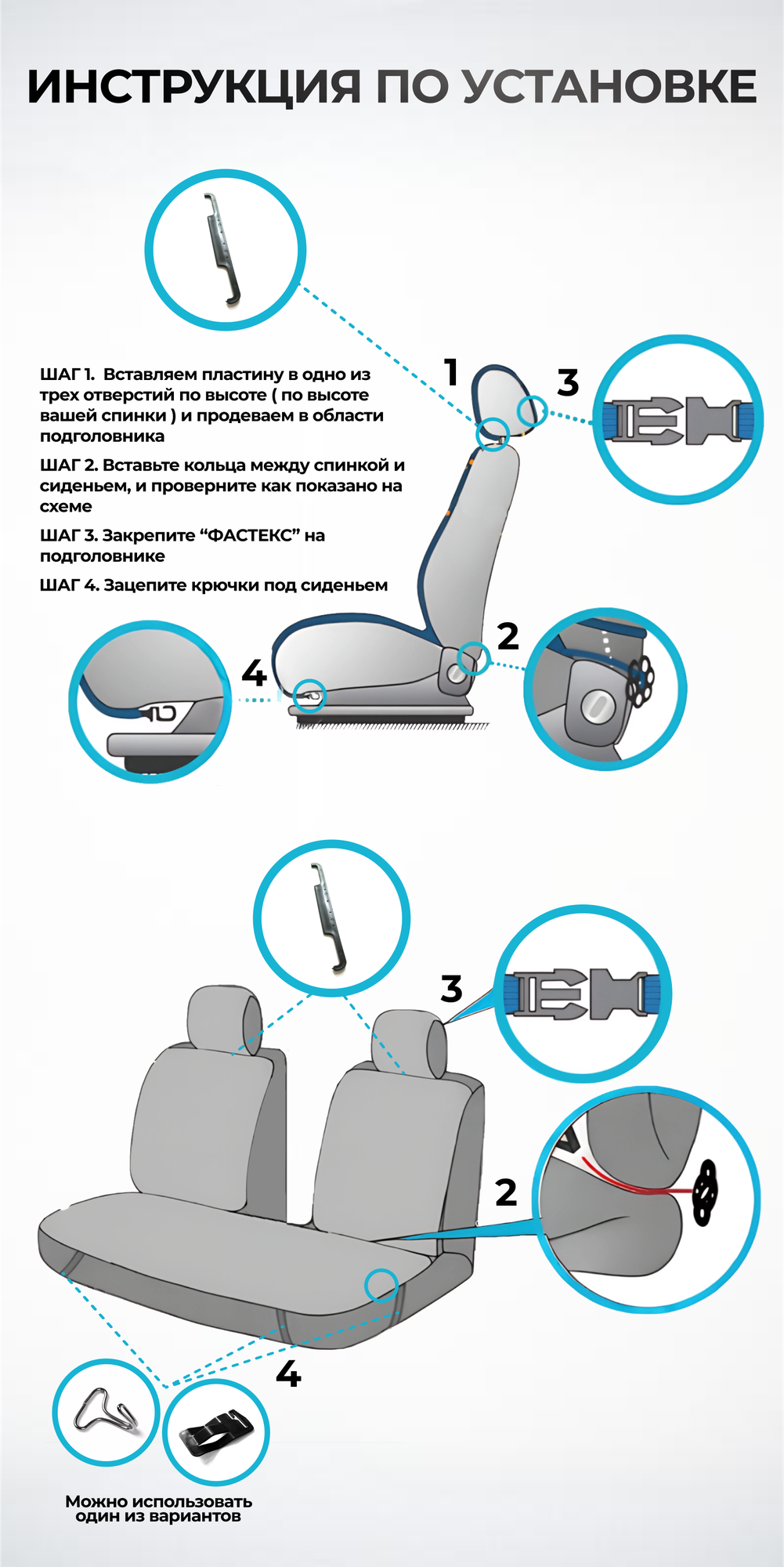 ИНСТРУКЦИЯ ПО УСТАНОВКЕ

ШАГ 1. Вставляем пластину в одно из трех отверстий по высоте ( по высоте вашей спинки ) и продеваем в области подголовника

ШАГ 2. Вставьте кольца между спинкой и сиденьем, и проверните как показано на схеме

ШАГ 3. Закрепите “ФАСТЕКС” на подголовнике

ШАГ 4. Зацепите крючки под сиденьем

1

3

2

4

3

2

4

Можно использовать один из вариантов