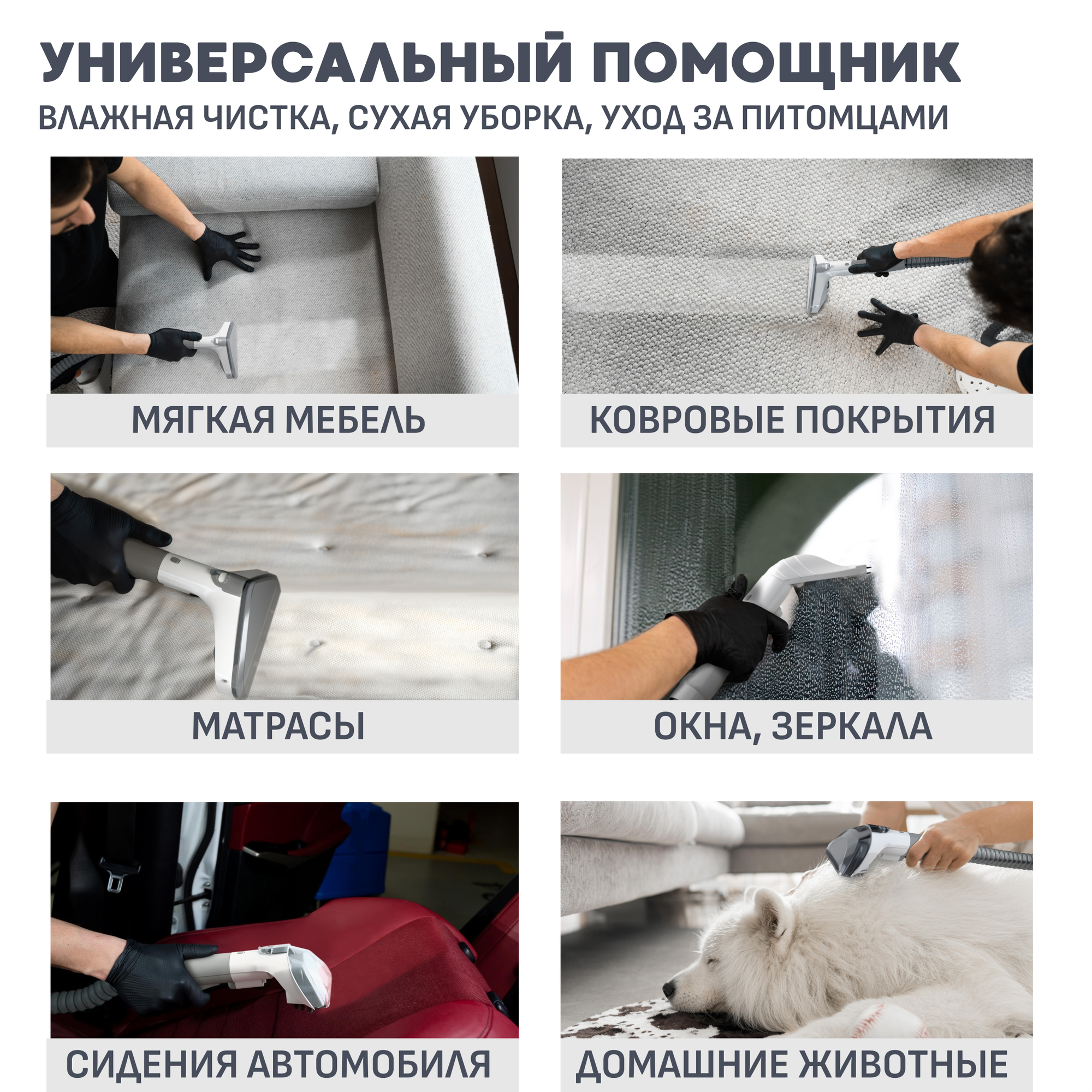 УНИВЕРСАЛЬНЫЙ ПОМОЩНИК
ВЛАЖНАЯ ЧИСТКА, СУХАЯ УБОРКА, УХОД ЗА ПИТОМЦАМИ

МЯГКАЯ МЕБЕЛЬ

КОВРОВЫЕ ПОКРЫТИЯ

МАТРАСЫ

ОКНА, ЗЕРКАЛА

СИДЕНИЯ АВТОМОБИЛЯ

ДОМАШНИЕ ЖИВОТНЫЕ