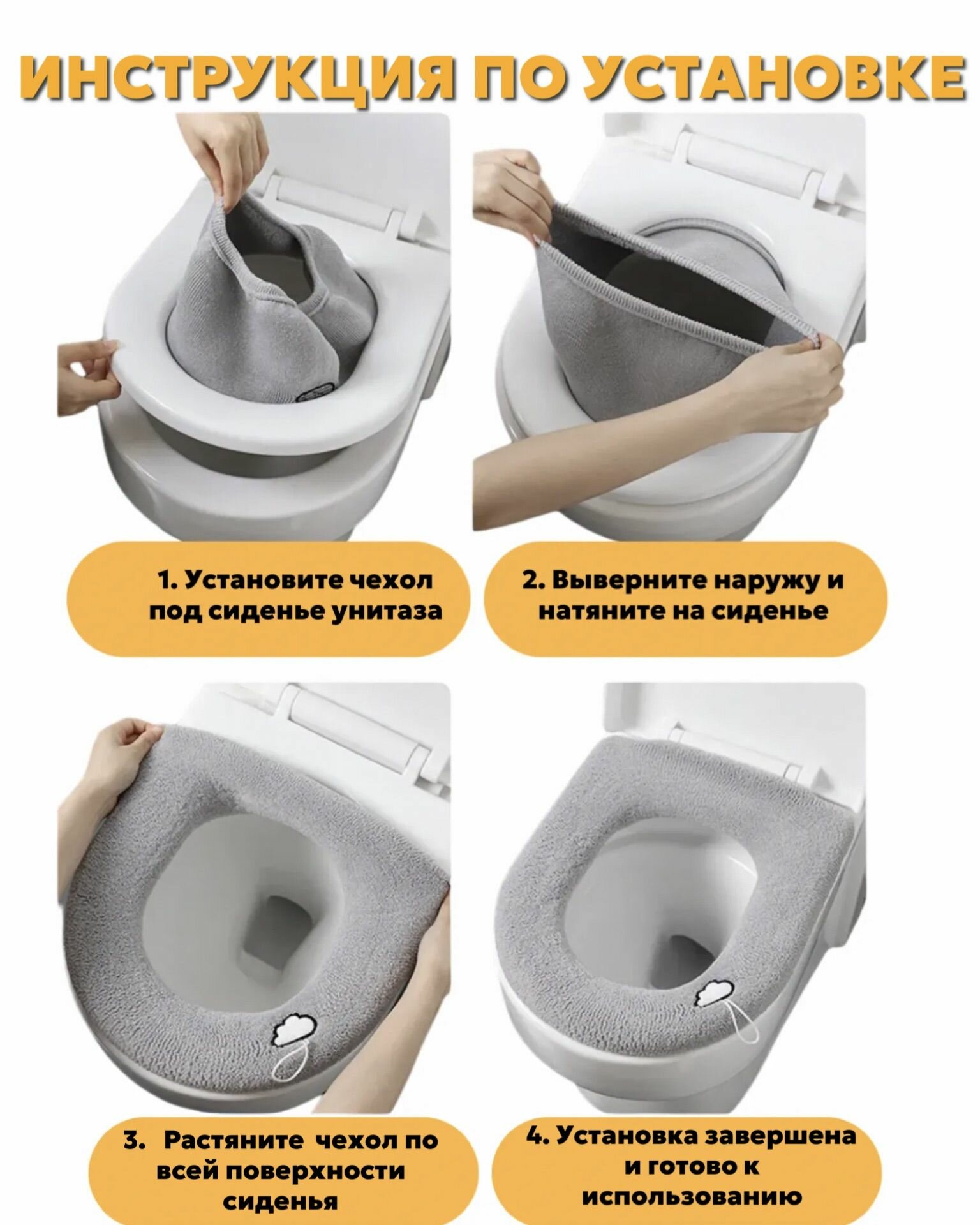 ИНСТРУКЦИЯ ПО УСТАНОВКЕ

1. Установите чехол под сиденье унитаза

2. Выверните наружу и натяните на сиденье

3. Растяните чехол по всей поверхности сиденья

4. Установка завершена и готово к использованию