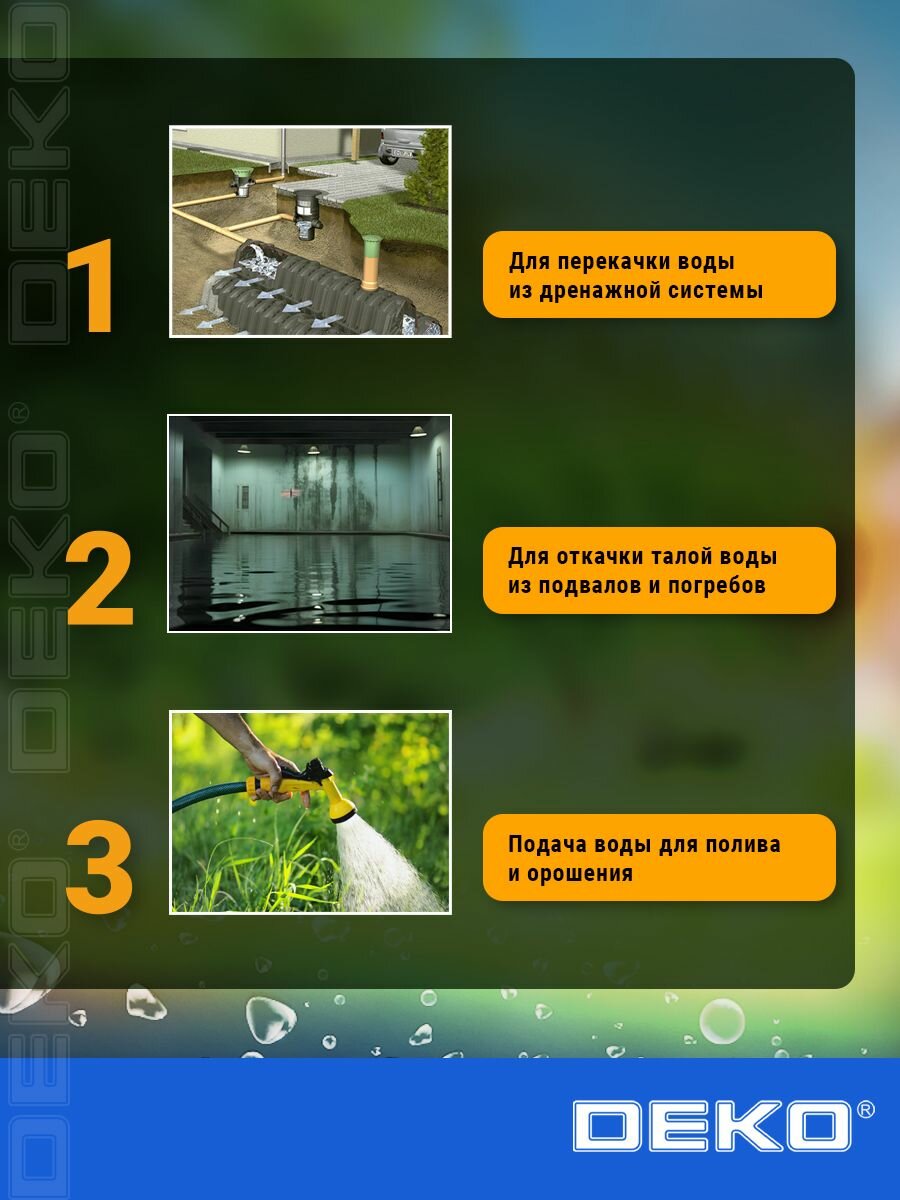 DEKO® DEKO® DEKO®

1

Для перекачки воды из дренажной системы

2

Для откачки талой воды из подвалов и погребов

3

Подача воды для полива и орошения

DEKO®