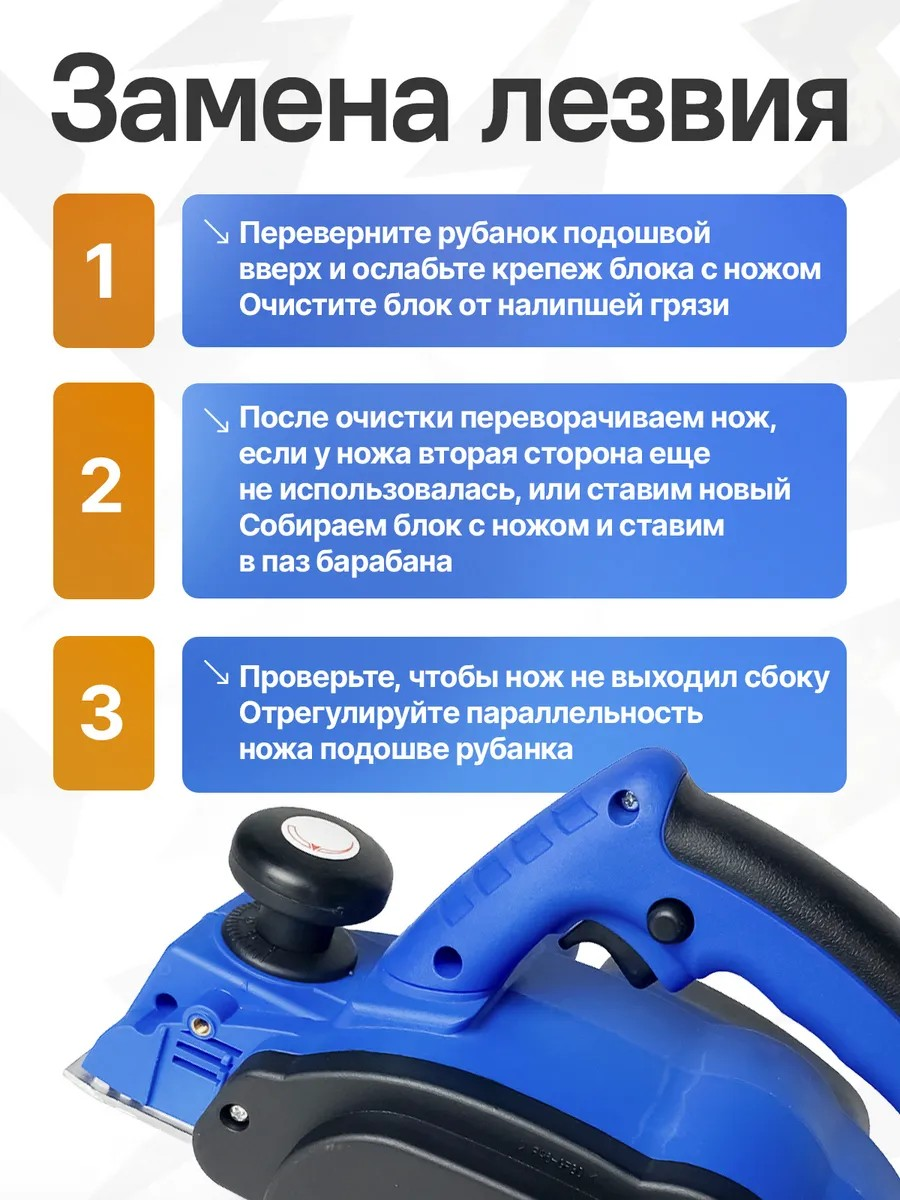 Замена лезвия

1

↘ Переверните рубанок подошвой вверх и ослабьте крепеж блока с ножом
Очистите блок от налипшей грязи

2

↘ После очистки переворачиваем нож, если у ножа вторая сторона еще не использовалась, или ставим новый
Собираем блок с ножом и ставим в паз барабана

3

↘ Проверьте, чтобы нож не выходил сбоку
Отрегулируйте параллельность ножа подошве рубанка