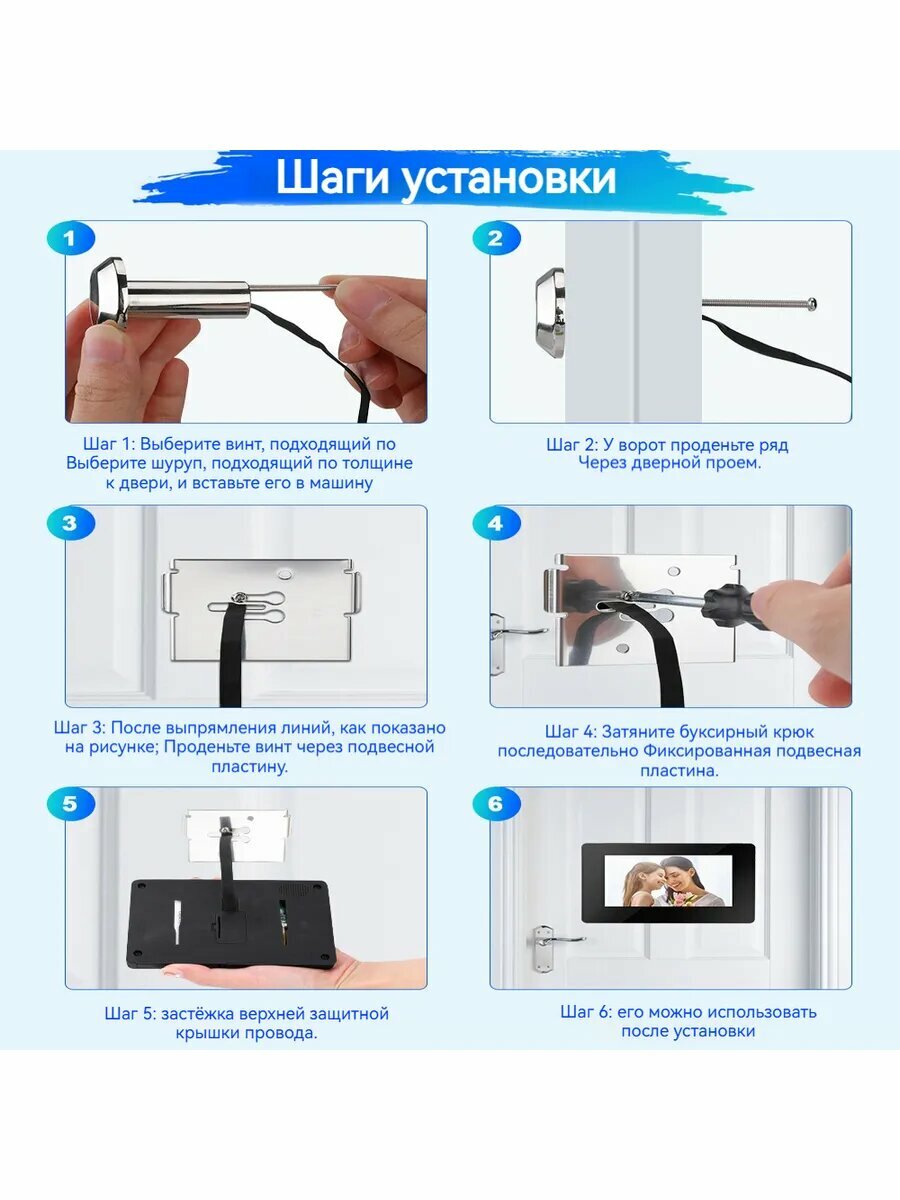 Шаги установки

1

Шаг 1: Выберите винт, подходящий по Выберите шуруп, подходящий по толщине к двери, и вставьте его в машину

2

Шаг 2: У ворот проденьте ряд Через дверной проем.

3

Шаг 3: После выпрямления линий, как показано на рисунке; Проденьте винт через подвесной пластину.

4

Шаг 4: Затяните буксирный крюк последовательно Фиксированная подвесная пластина.

5

Шаг 5: застёжка верхней защитной крышки провода.

6

Шаг 6: его можно использовать после установки