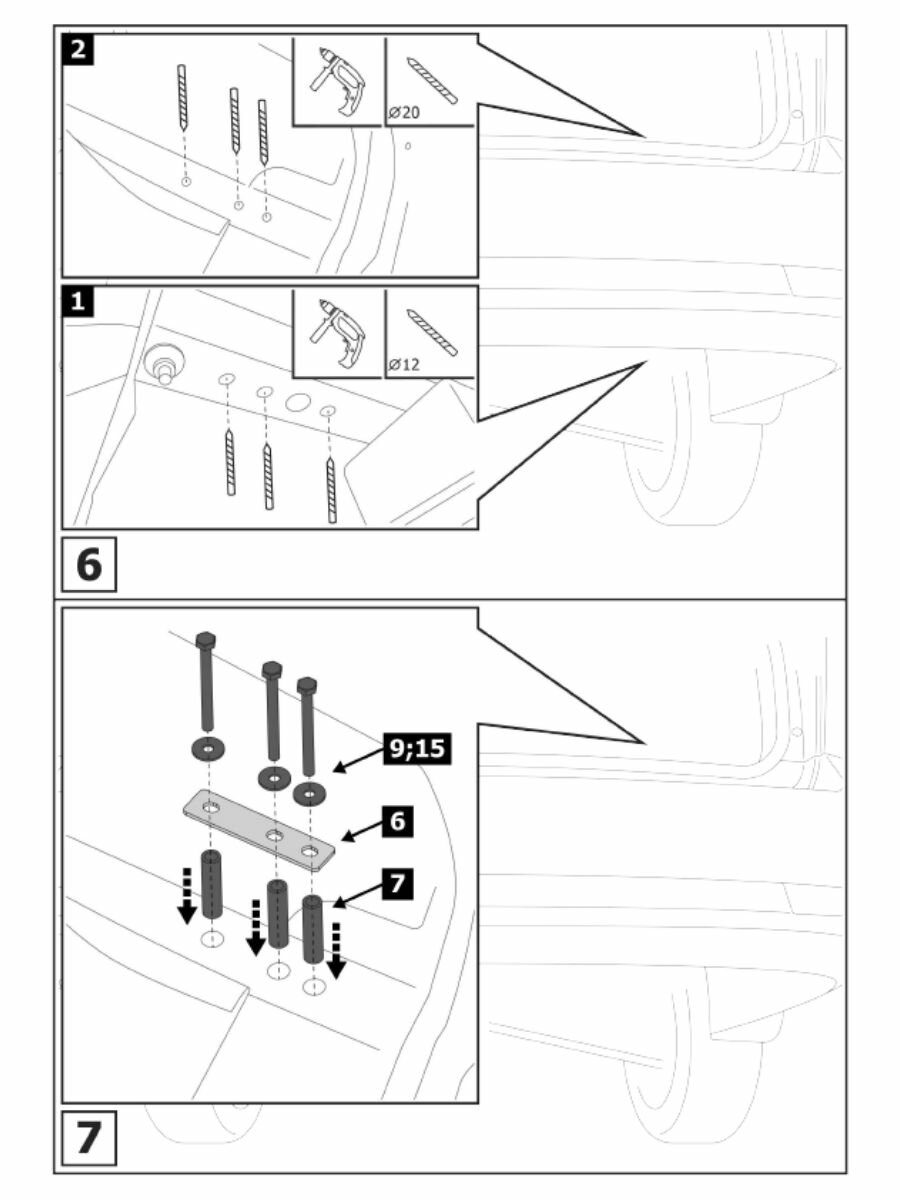 2

Ø20

1

Ø12

6

9;15

6

7

7