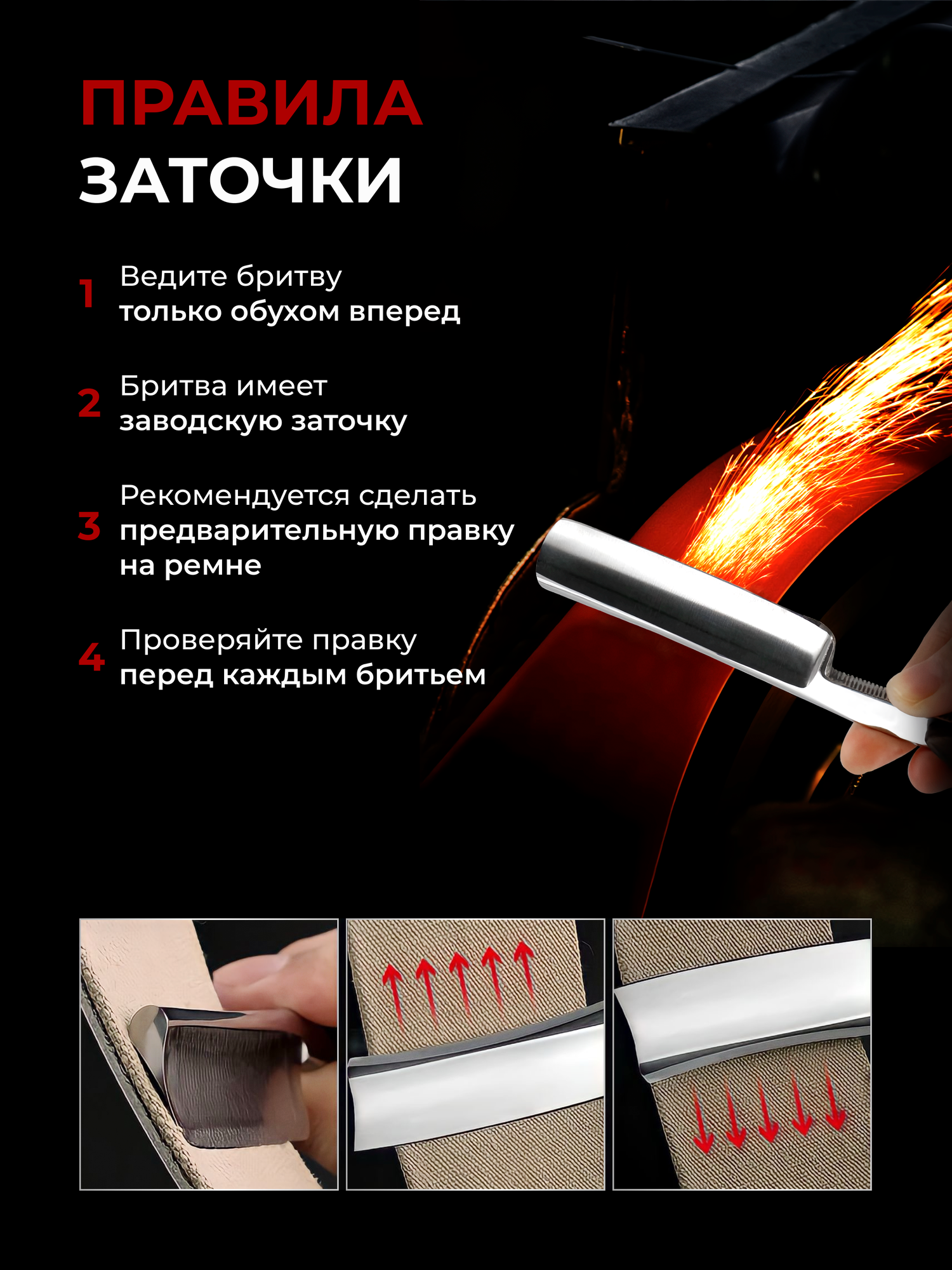 ПРАВИЛА
ЗАТОЧКИ

1 Ведите бритву только обухом вперед

2 Бритва имеет заводскую заточку

3 Рекомендуется сделать предварительную правку на ремне

4 Проверяйте правку перед каждым бритьем