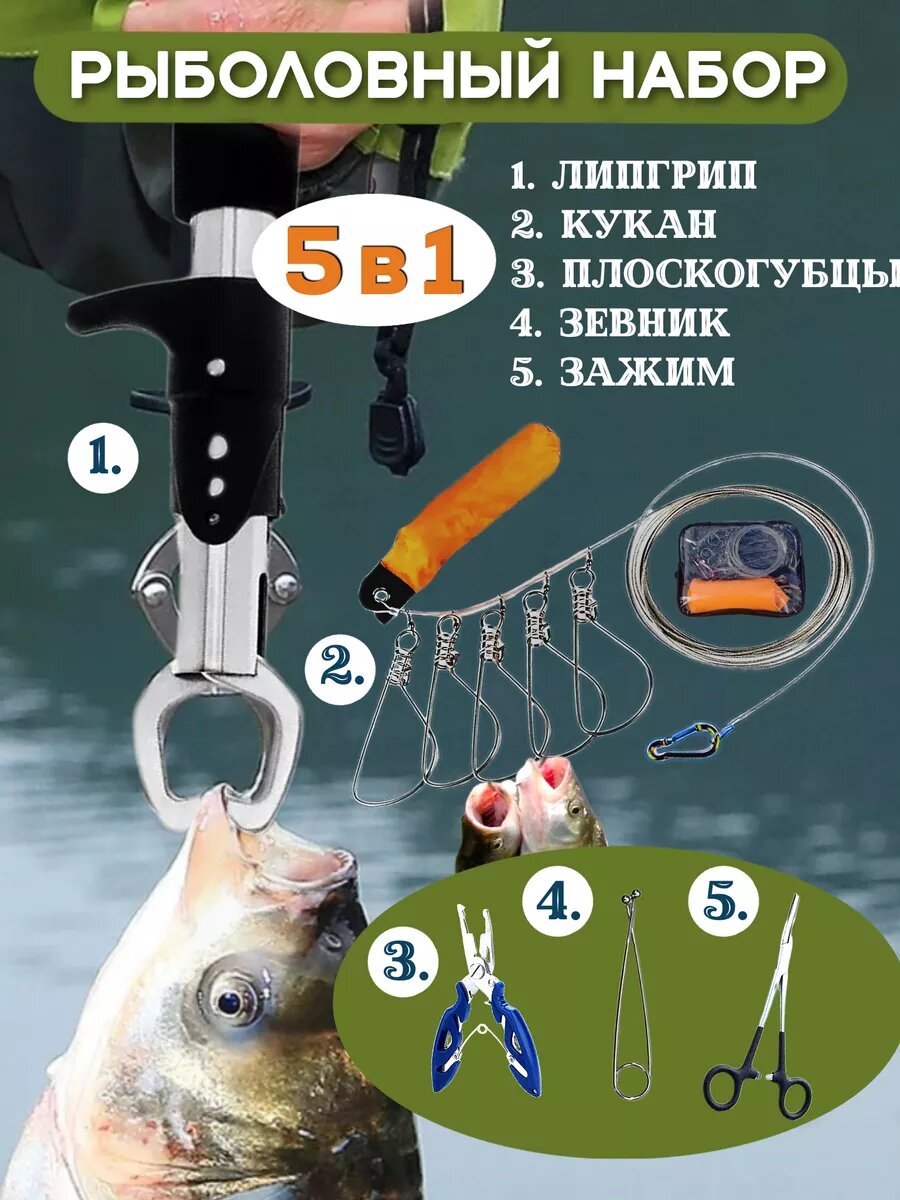 РЫБОЛОВНЫЙ НАБОР

5 в 1

1. ЛИПГРИП
2. КУКАН
3. ПЛОСКОГУБЦЫ
4. ЗЕВНИК
5. ЗАЖИМ

1.

2.

3.

4.

5.