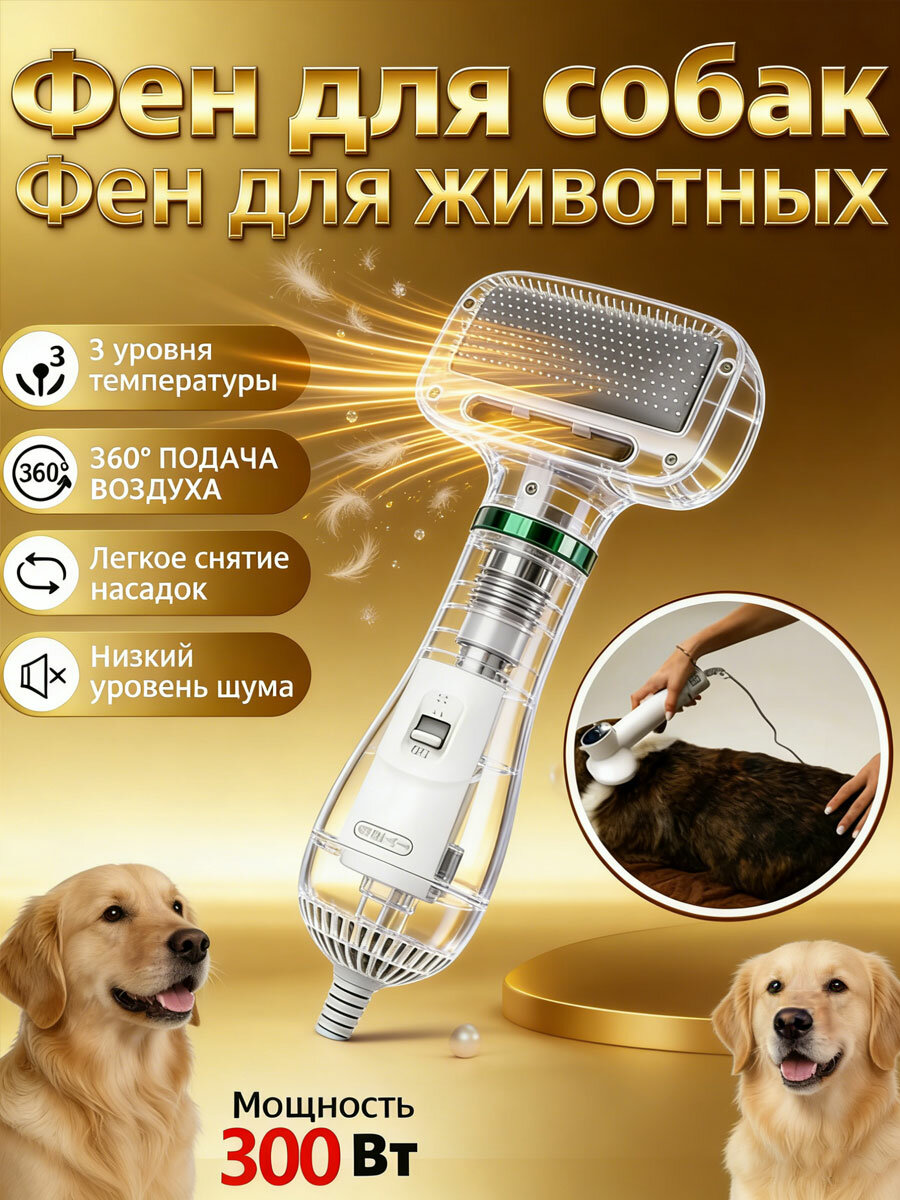 Фен для собак
Фен для животных

3

3 уровня температуры

360°

360° ПОДАЧА ВОЗДУХА

Легкое снятие насадок

Низкий уровень шума

Мощность
300 Вт