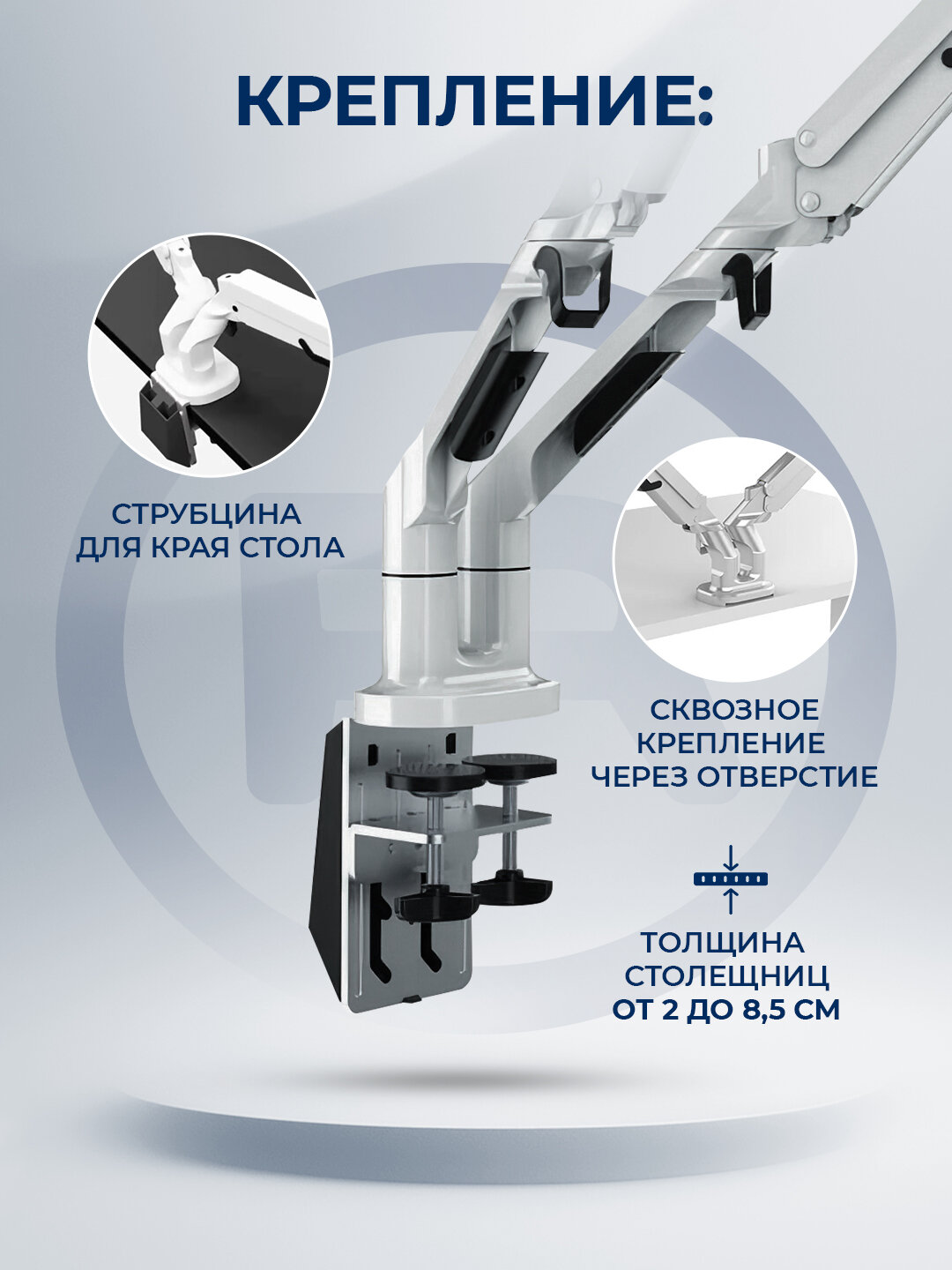 КРЕПЛЕНИЕ:

СТРУБЦИНА ДЛЯ КРАЯ СТОЛА

СКВОЗНОЕ КРЕПЛЕНИЕ ЧЕРЕЗ ОТВЕРСТИЕ

ТОЛЩИНА СТОЛЕЩНИЦ ОТ 2 ДО 8,5 СМ