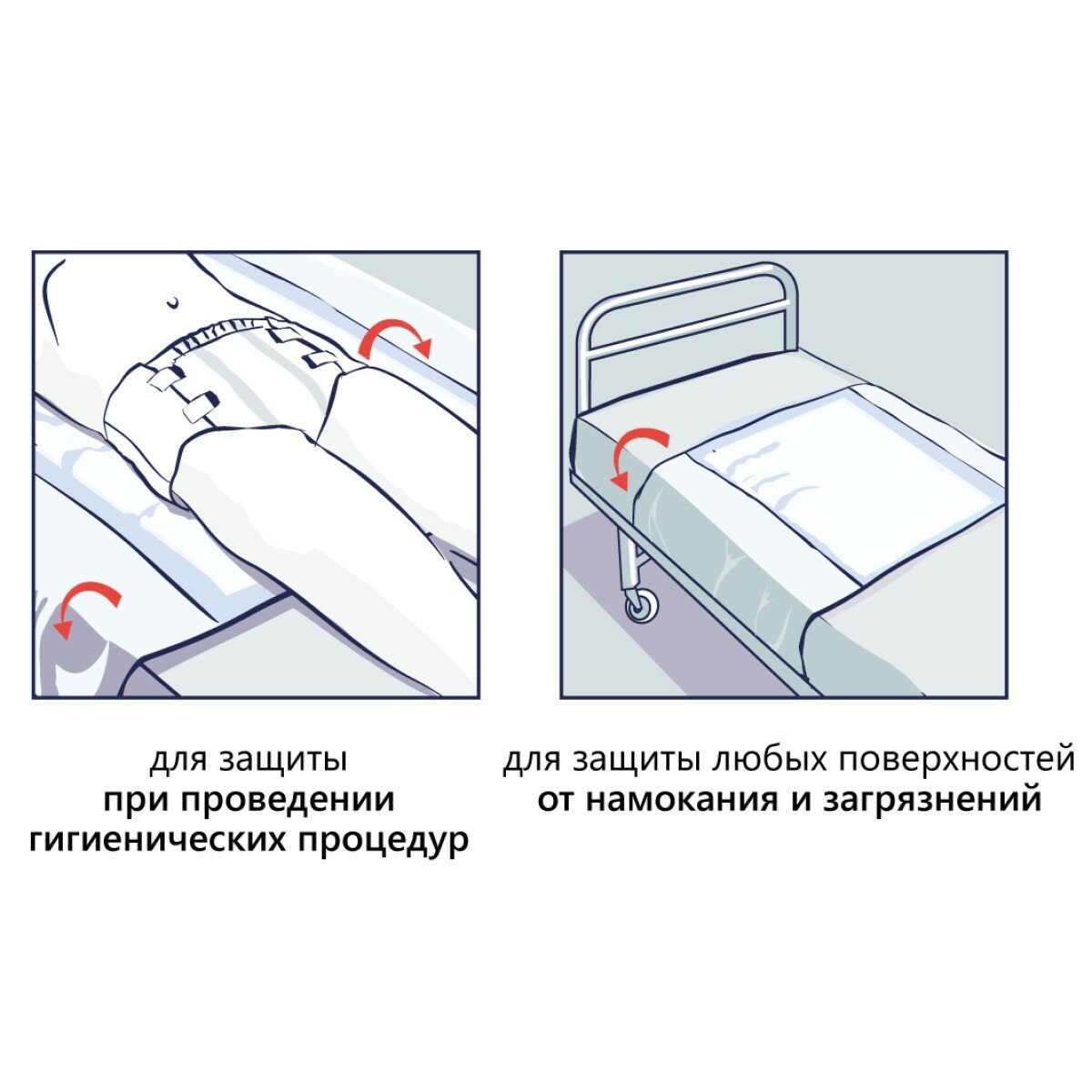 для защиты
при проведении
гигиенических процедур

для защиты любых поверхностей
от намокания и загрязнений