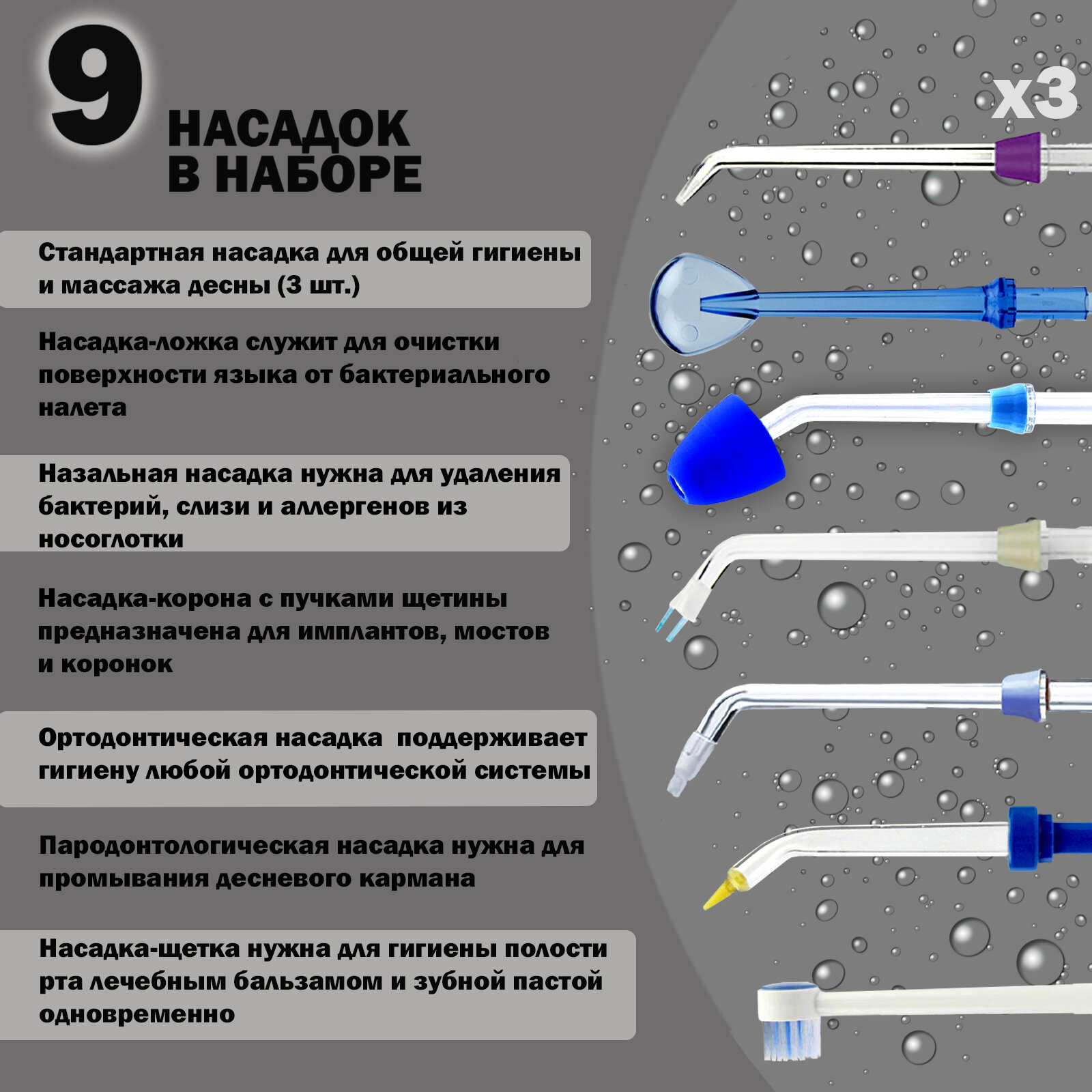 9 НАСАДОК В НАБОРЕ

x3

Стандартная насадка для общей гигиены и массажа десны (3 шт.)

Насадка-ложка служит для очистки поверхности языка от бактериального налета

Назальная насадка нужна для удаления бактерий, слизи и аллергенов из носоглотки

Насадка-корона с пучками щетины предназначена для имплантов, мостов и коронок

Ортодонтическая насадка поддерживает гигиену любой ортодонтической системы

Пародонтологическая насадка нужна для промывания десневого кармана

Насадка-щетка нужна для гигиены полости рта лечебным бальзамом и зубной пастой одновременно