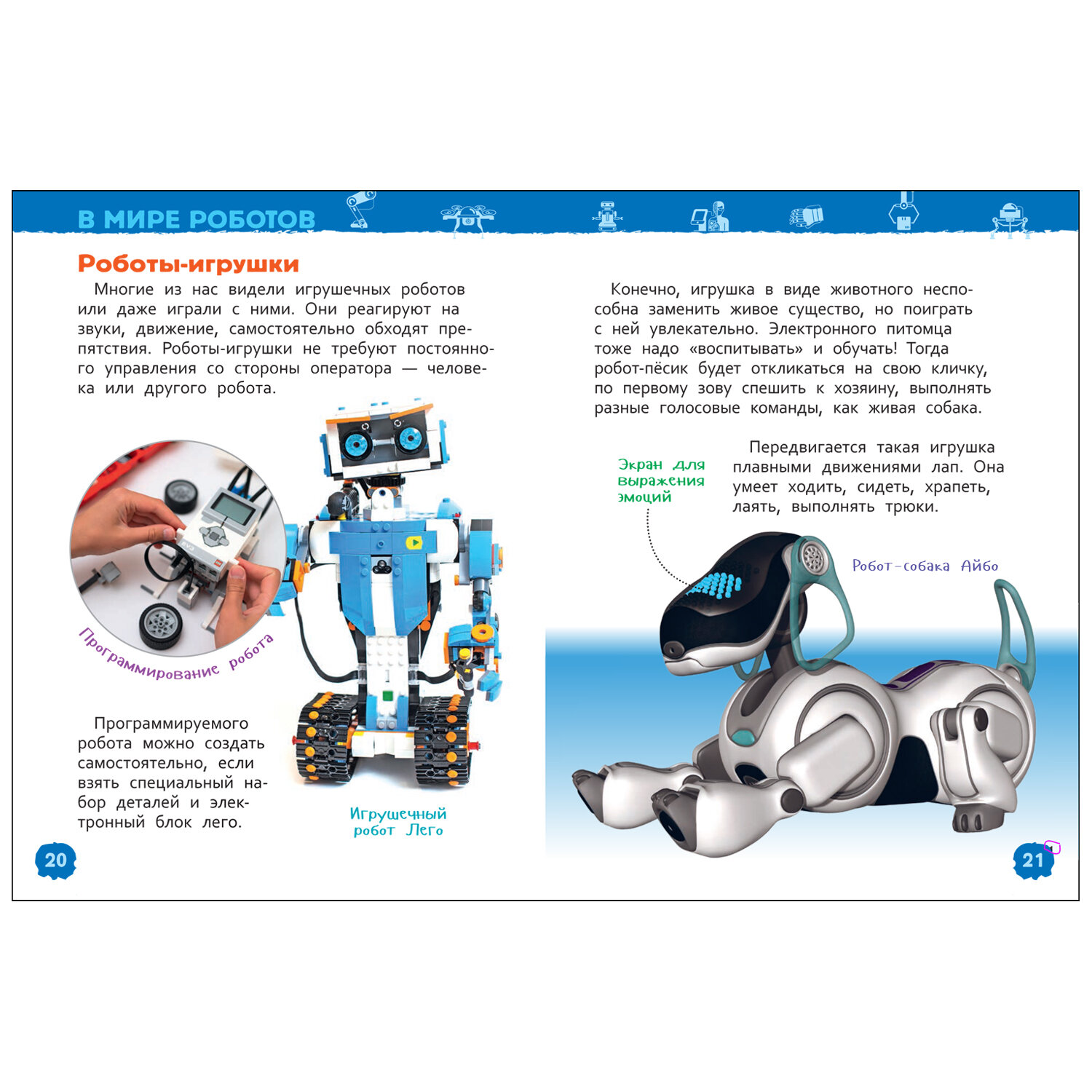 В МИРЕ РОБОТОВ

Роботы-игрушки

Многие из нас видели игрушечных роботов или даже играли с ними. Они реагируют на звуки, движение, самостоятельно обходят препятствия. Роботы-игрушки не требуют постоянного управления со стороны оператора — человека или другого робота.

Программирование робота

Программируемого робота можно создать самостоятельно, если взять специальный набор деталей и электронный блок лего.

Игрушечный робот Лего

20

Конечно, игрушка в виде животного неспособна заменить живое существо, но поиграть с ней увлекательно. Электронного питомца тоже надо «воспитывать» и обучать! Тогда робот-пёсик будет откликаться на свою кличку, по первому зову спешить к хозяину, выполнять разные голосовые команды, как живая собака.

Экран для выражения эмоций

Передвигается такая игрушка плавными движениями лап. Она умеет ходить, сидеть, храпеть, лаять, выполнять трюки.

Робот-собака Айбо

21