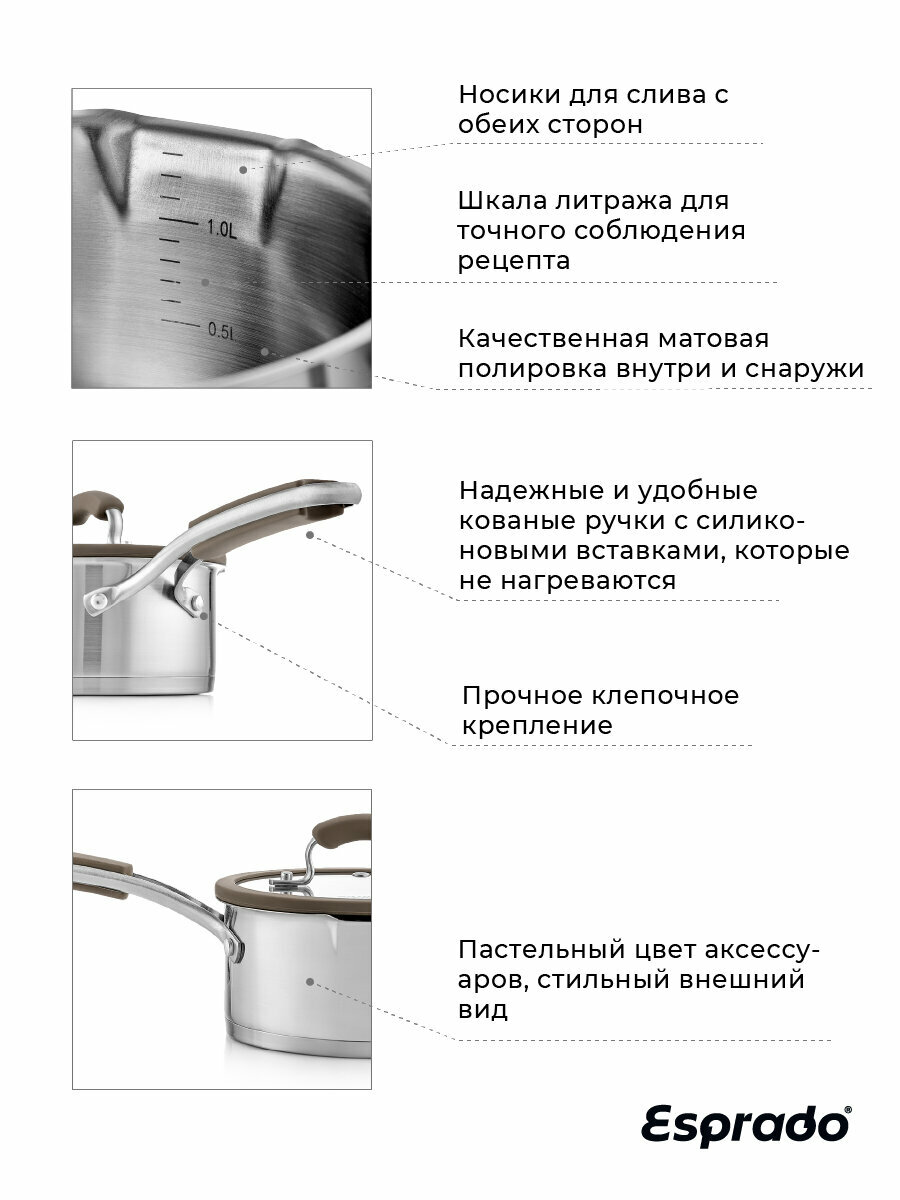 1.0L

0.5L

Носики для слива с обеих сторон

Шкала литража для точного соблюдения рецепта

Качественная матовая полировка внутри и снаружи

Надежные и удобные кованые ручки с силиконовыми вставками, которые не нагреваются

Прочное клепочное крепление

Пастельный цвет аксессуаров, стильный внешний вид

Esprado®