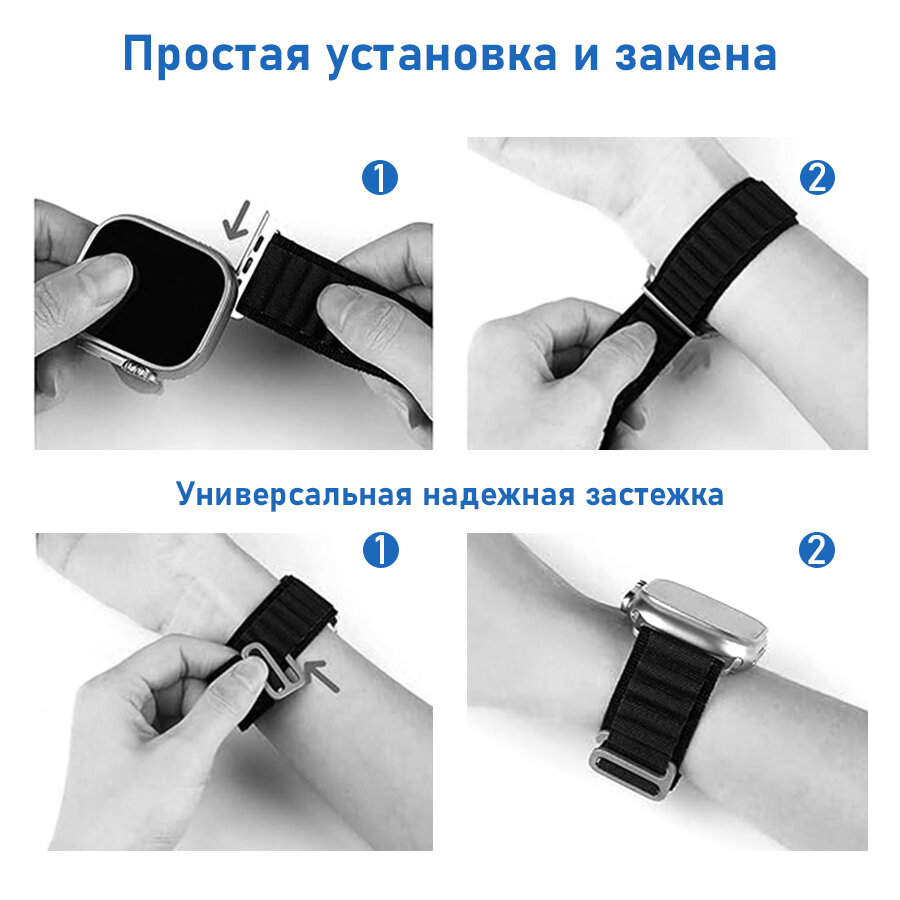 Простая установка и замена

1

2

Универсальная надежная застежка

1

2