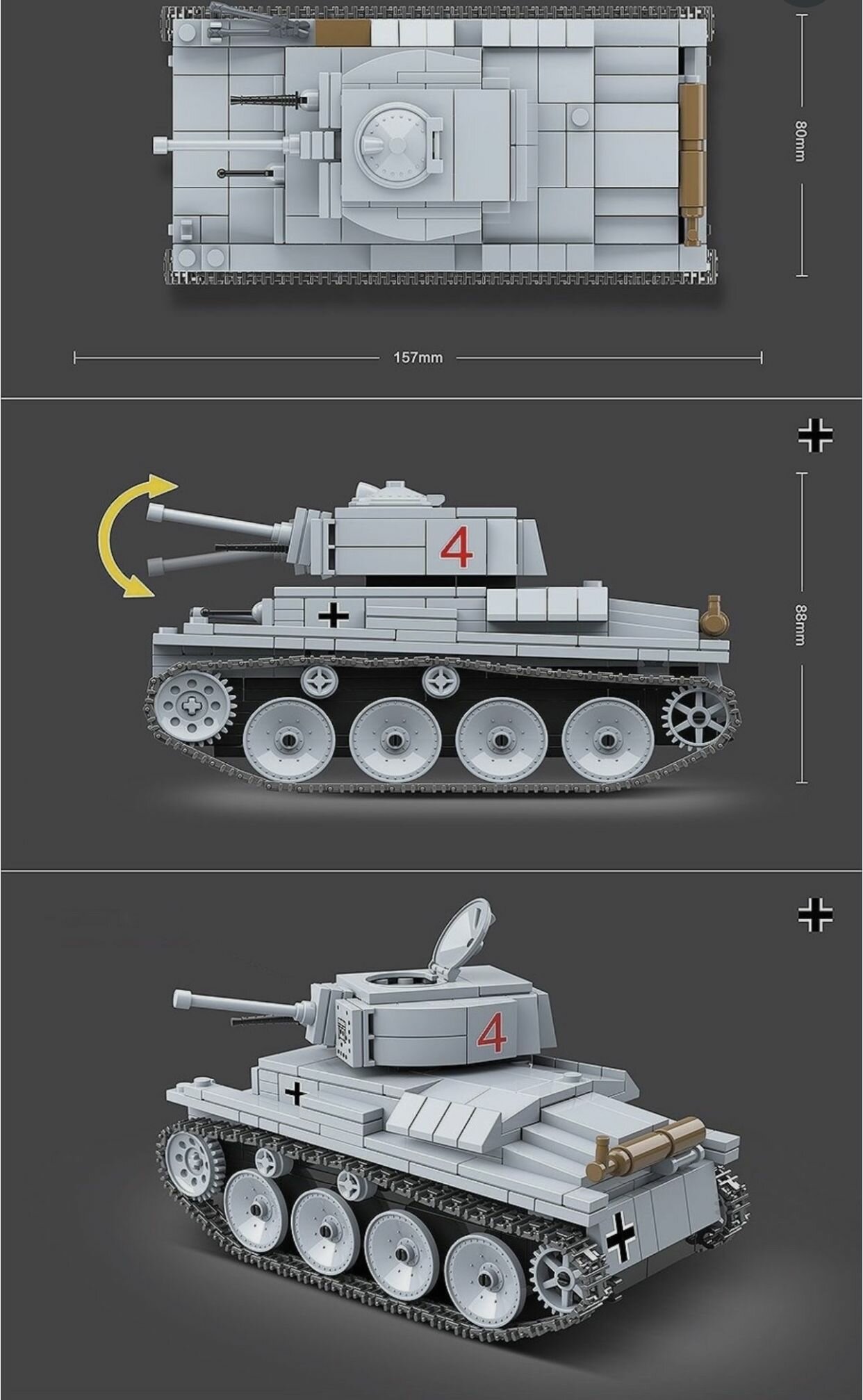 80mm

157mm

4

88mm

4