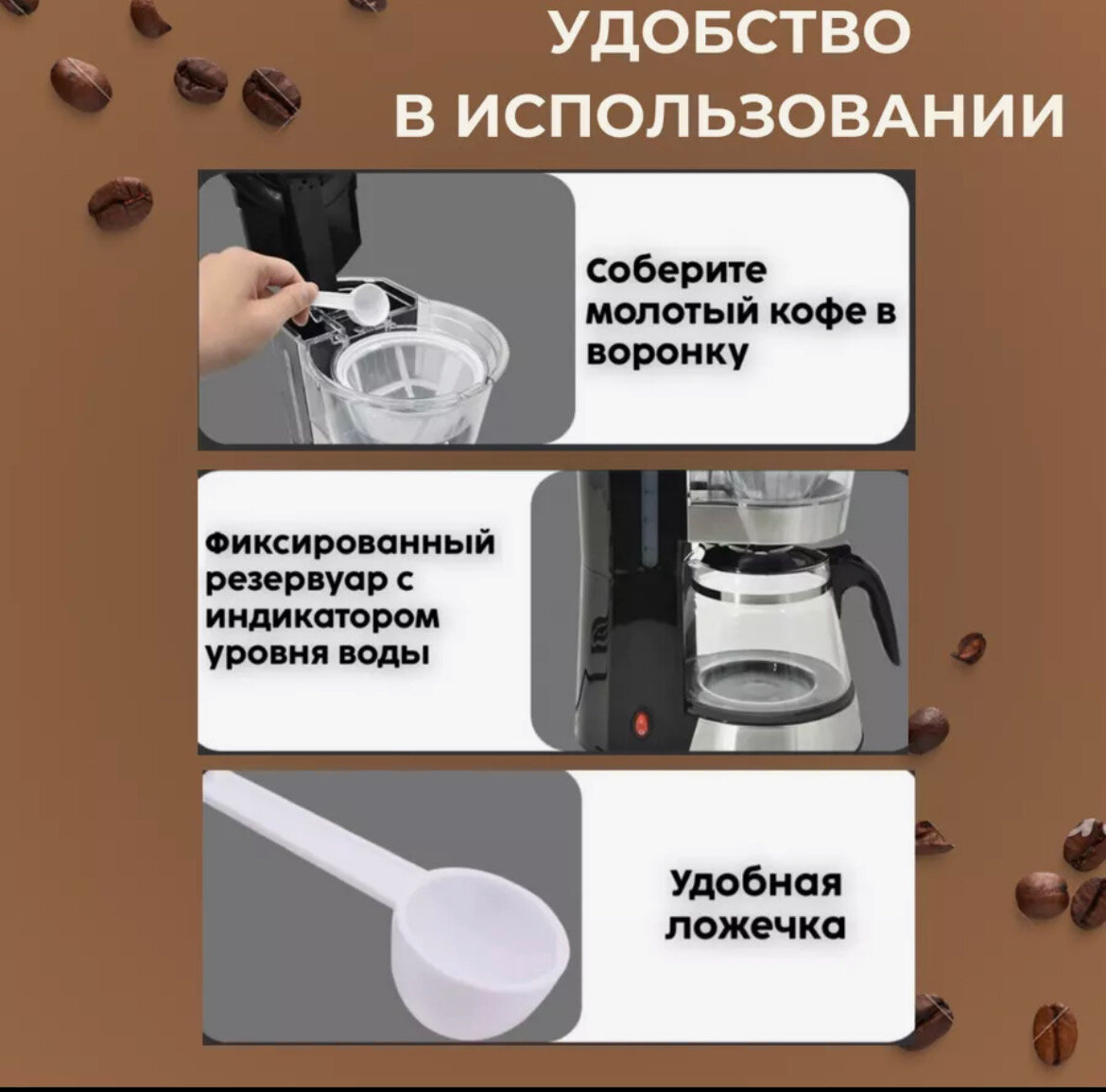 УДОБСТВО В ИСПОЛЬЗОВАНИИ

Соберите молотый кофе в воронку

Фиксированный резервуар с индикатором уровня воды

Удобная ложечка