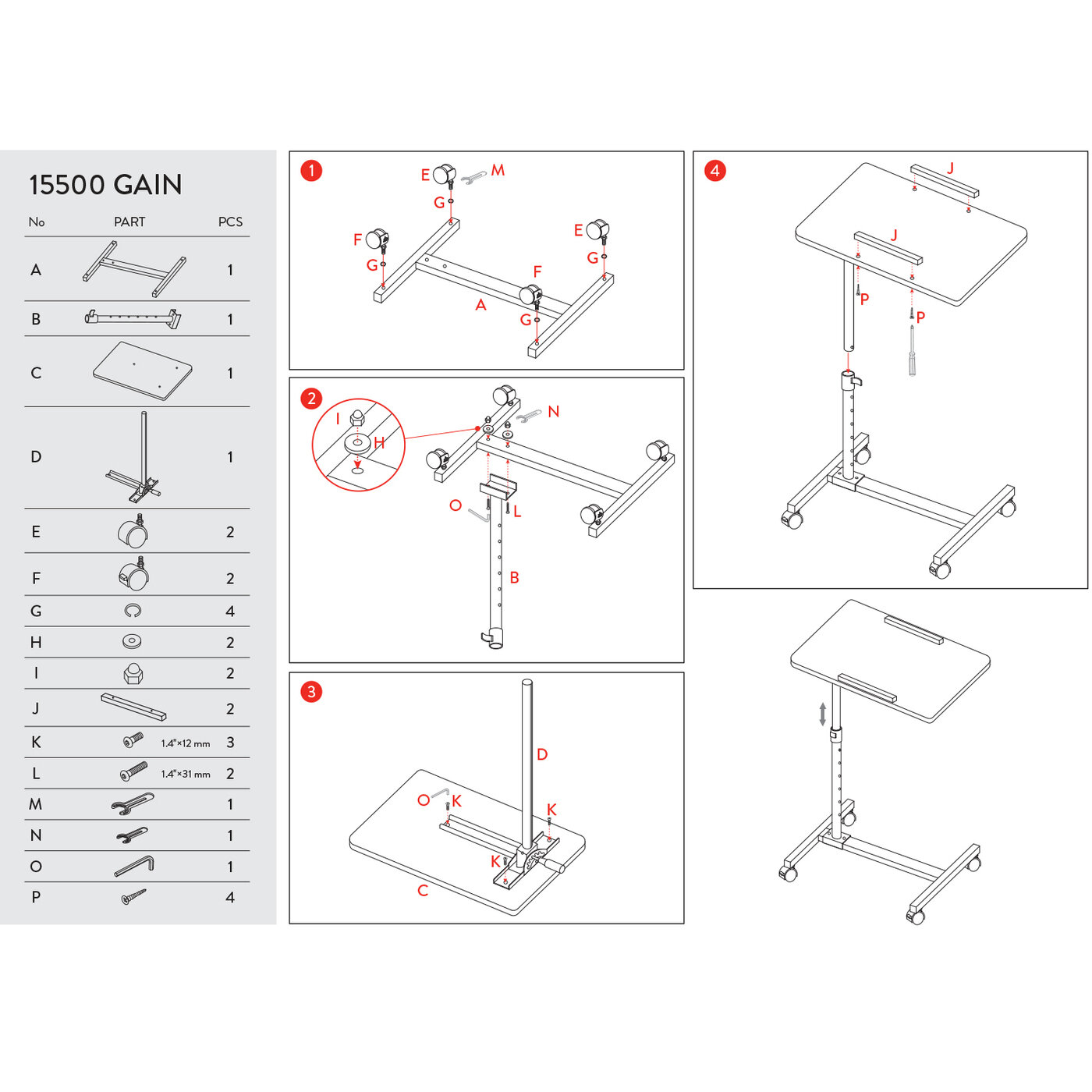 15500 GAIN

| No | PART | PCS |
|---|---|---|
| A | | 1 |
| B | | 1 |
| C | | 1 |
| D | | 1 |
| E | | 2 |
| F | | 2 |
| G | | 4 |
| H | | 2 |
| I | | 2 |
| J | | 2 |
| K | 1.4"×12 mm | 3 |
| L | 1.4"×31 mm | 2 |
| M | | 1 |
| N | | 1 |
| O | | 1 |
| P | | 4 |

1
E M G F G E G F A G

2
I H N O L B

3
D O K K K C

4
J J P P