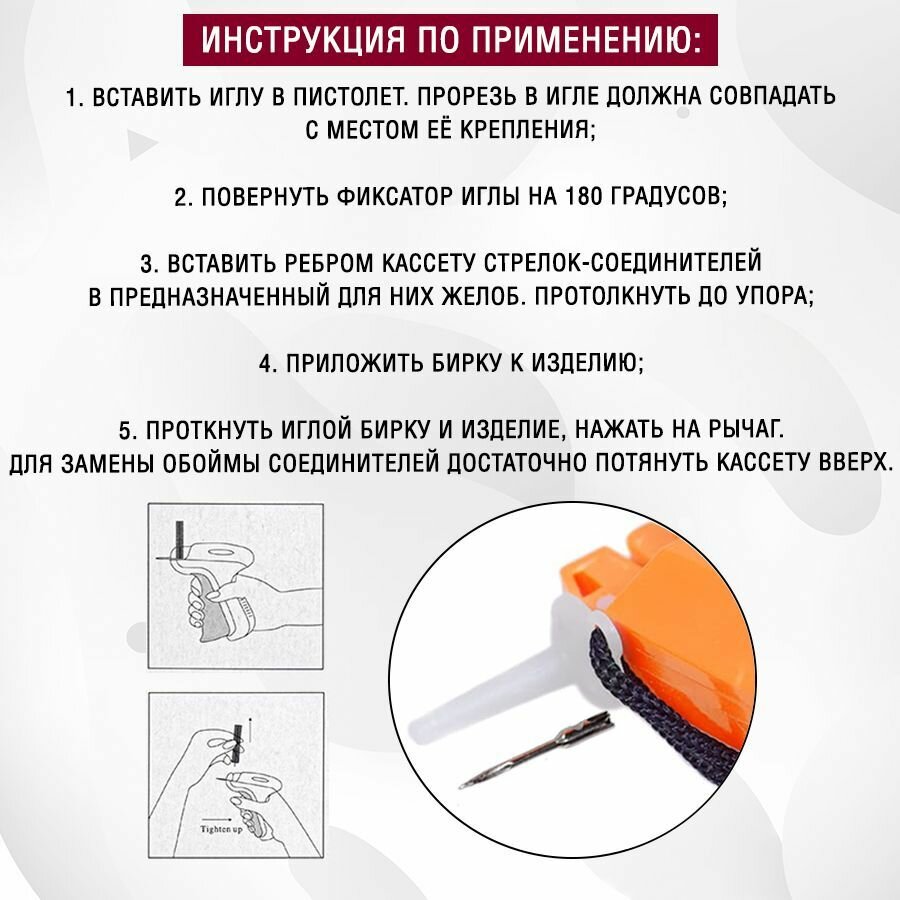 ИНСТРУКЦИЯ ПО ПРИМЕНЕНИЮ:

1. ВСТАВИТЬ ИГЛУ В ПИСТОЛЕТ. ПРОРЕЗЬ В ИГЛЕ ДОЛЖНА СОВПАДАТЬ С МЕСТОМ ЕЁ КРЕПЛЕНИЯ;

2. ПОВЕРНУТЬ ФИКСАТОР ИГЛЫ НА 180 ГРАДУСОВ;

3. ВСТАВИТЬ РЕБРОМ КАССЕТУ СТРЕЛОК-СОЕДИНИТЕЛЕЙ В ПРЕДНАЗНАЧЕННЫЙ ДЛЯ НИХ ЖЕЛОБ. ПРОТОЛКНУТЬ ДО УПОРА;

4. ПРИЛОЖИТЬ БИРКУ К ИЗДЕЛИЮ;

5. ПРОТКНУТЬ ИГЛОЙ БИРКУ И ИЗДЕЛИЕ, НАЖАТЬ НА РЫЧАГ.
ДЛЯ ЗАМЕНЫ ОБОЙМЫ СОЕДИНИТЕЛЕЙ ДОСТАТОЧНО ПОТЯНУТЬ КАССЕТУ ВВЕРХ.

Tighten up