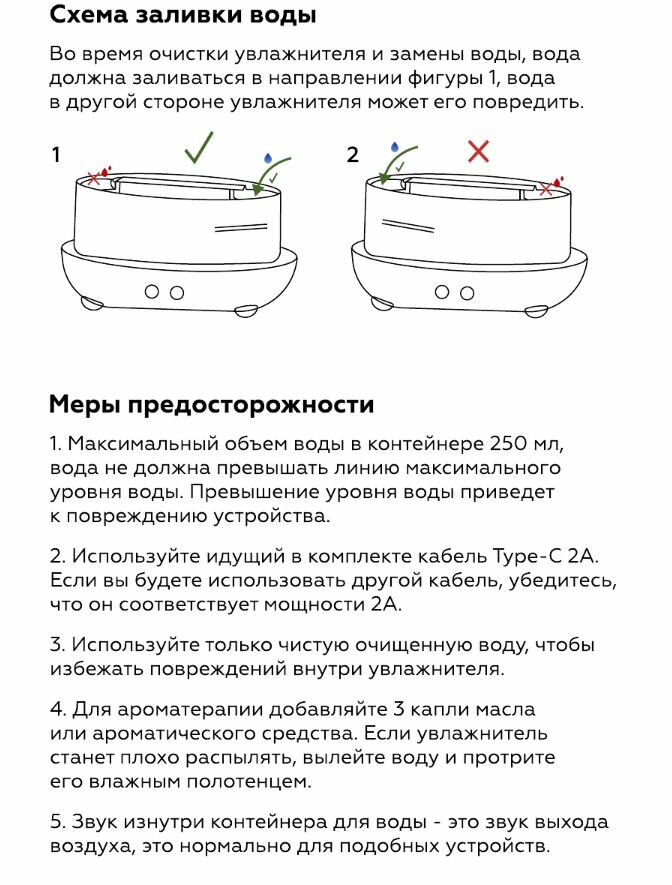 Схема заливки воды

Во время очистки увлажнителя и замены воды, вода должна заливаться в направлении фигуры 1, вода в другой стороне увлажнителя может его повредить.

1

2

Меры предосторожности

1. Максимальный объем воды в контейнере 250 мл, вода не должна превышать линию максимального уровня воды. Превышение уровня воды приведет к повреждению устройства.

2. Используйте идущий в комплекте кабель Type-C 2A. Если вы будете использовать другой кабель, убедитесь, что он соответствует мощности 2A.

3. Используйте только чистую очищенную воду, чтобы избежать повреждений внутри увлажнителя.

4. Для ароматерапии добавляйте 3 капли масла или ароматического средства. Если увлажнитель станет плохо распылять, вылейте воду и протрите его влажным полотенцем.

5. Звук изнутри контейнера для воды - это звук выхода воздуха, это нормально для подобных устройств.