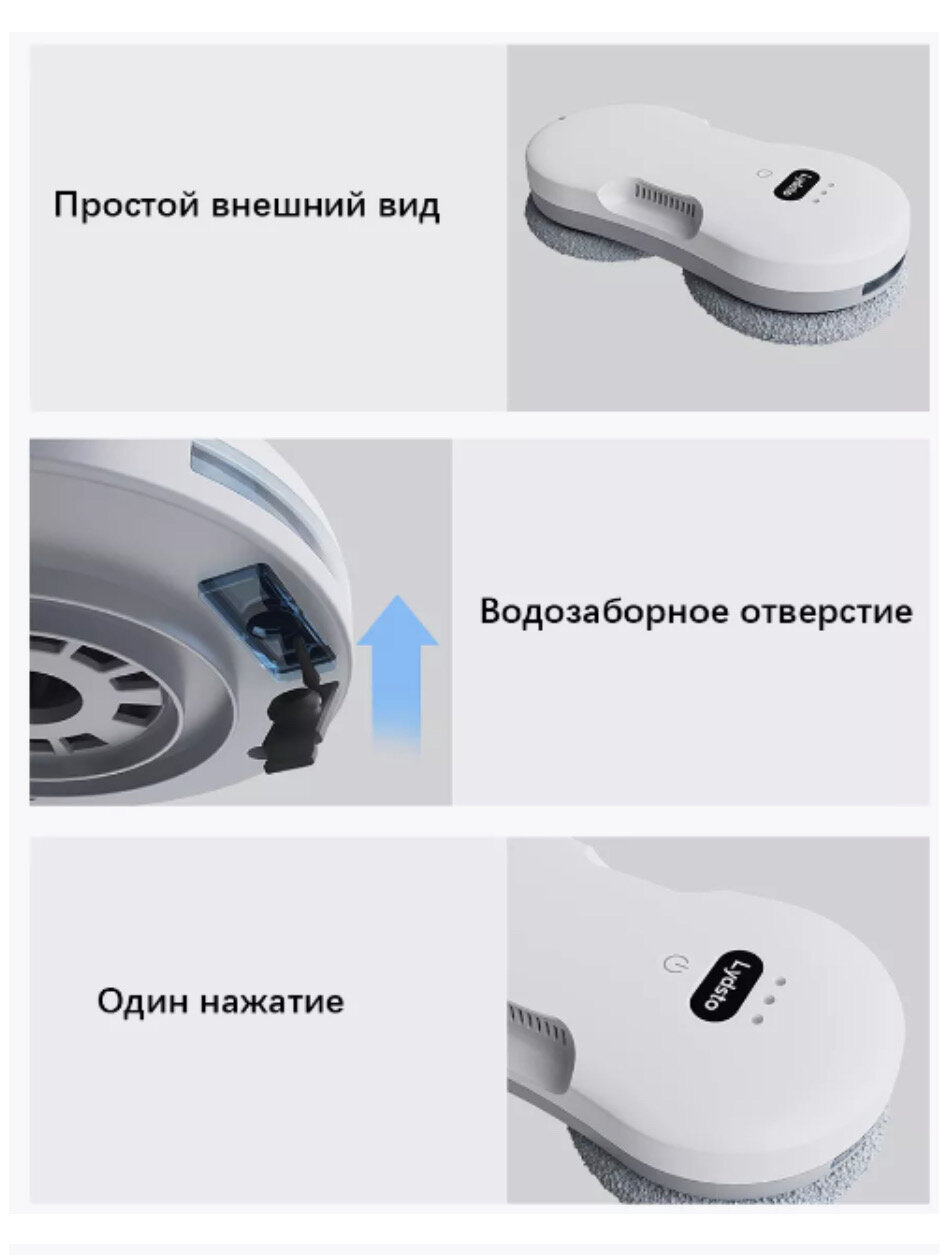 Простой внешний вид

Lydsto

Водозаборное отверстие

Один нажатие

Lydsto