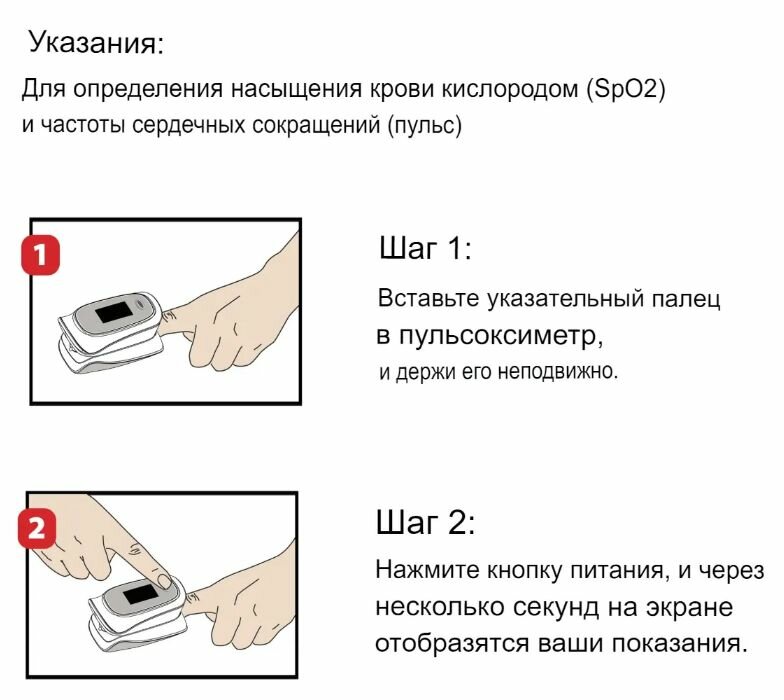 Указания:

Для определения насыщения крови кислородом (SpO2) и частоты сердечных сокращений (пульс)

1

Шаг 1:

Вставьте указательный палец в пульсоксиметр, и держи его неподвижно.

2

Шаг 2:

Нажмите кнопку питания, и через несколько секунд на экране отобразятся ваши показания.