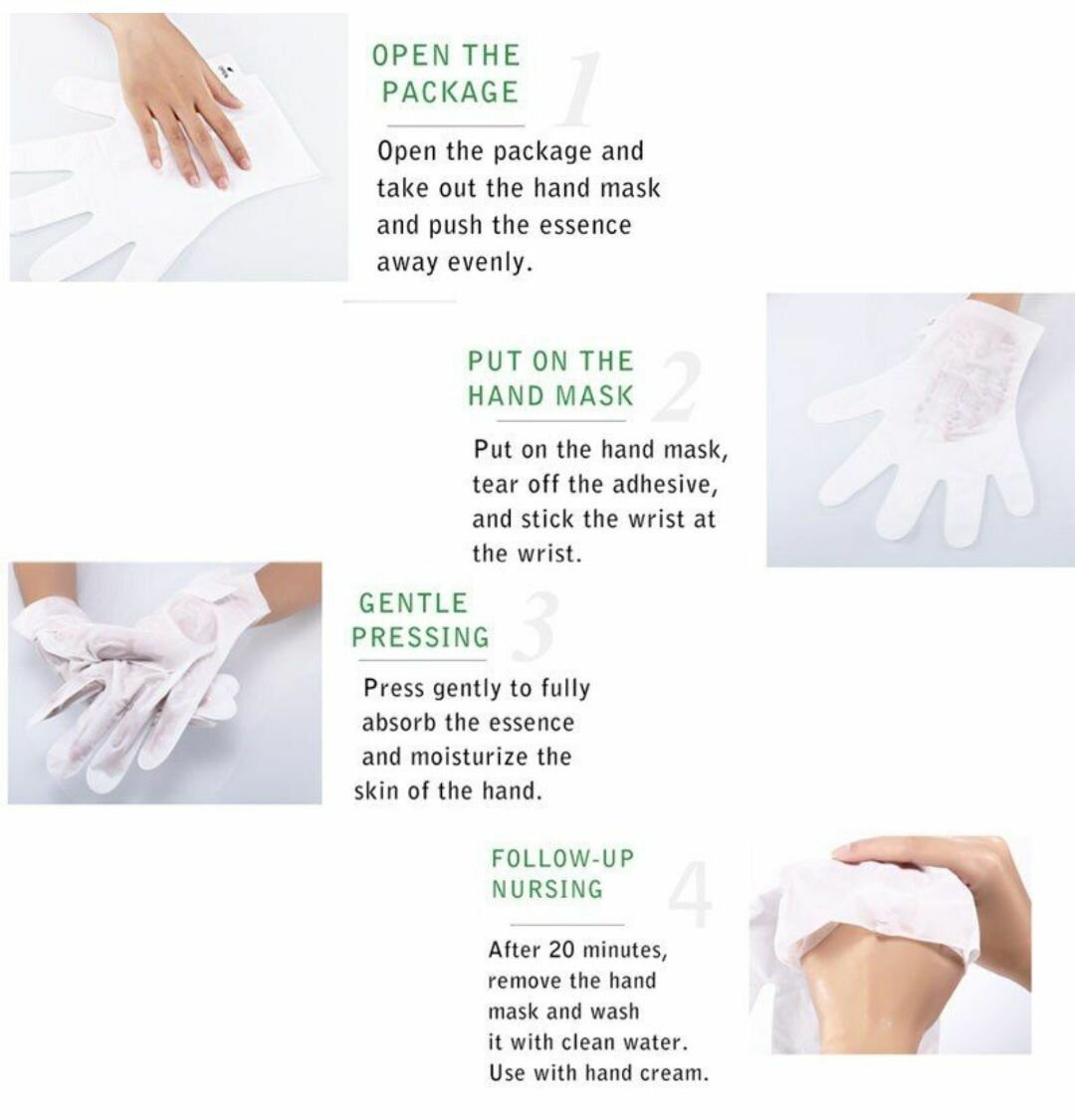 OPEN THE PACKAGE 1

Open the package and take out the hand mask and push the essence away evenly.

PUT ON THE HAND MASK 2

Put on the hand mask, tear off the adhesive, and stick the wrist at the wrist.

GENTLE PRESSING 3

Press gently to fully absorb the essence and moisturize the skin of the hand.

FOLLOW-UP NURSING 4

After 20 minutes, remove the hand mask and wash it with clean water. Use with hand cream.