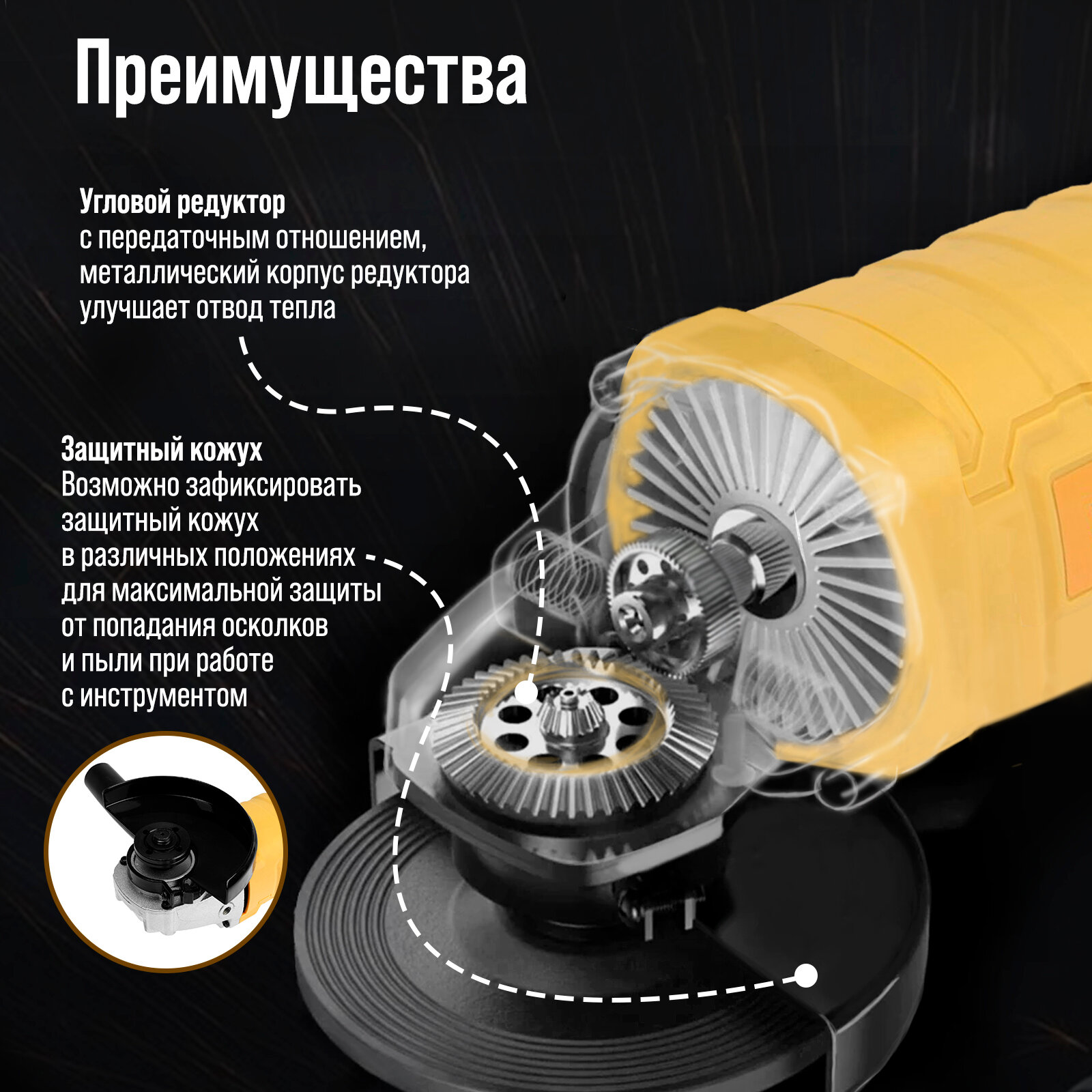 Преимущества

Угловой редуктор
с передаточным отношением, металлический корпус редуктора улучшает отвод тепла

Защитный кожух
Возможно зафиксировать защитный кожух в различных положениях для максимальной защиты от попадания осколков и пыли при работе с инструментом