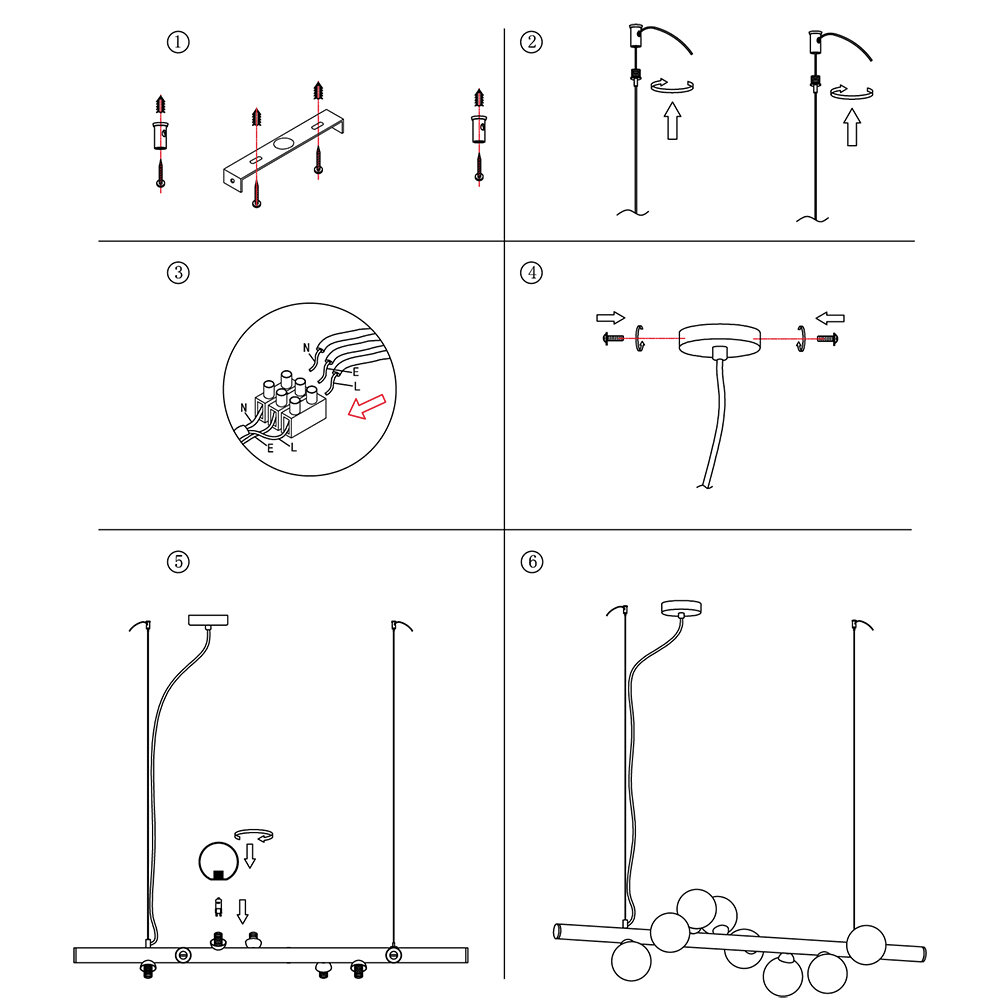 ①

②

③

N
E
L
N
E
L

④

⑤

⑥