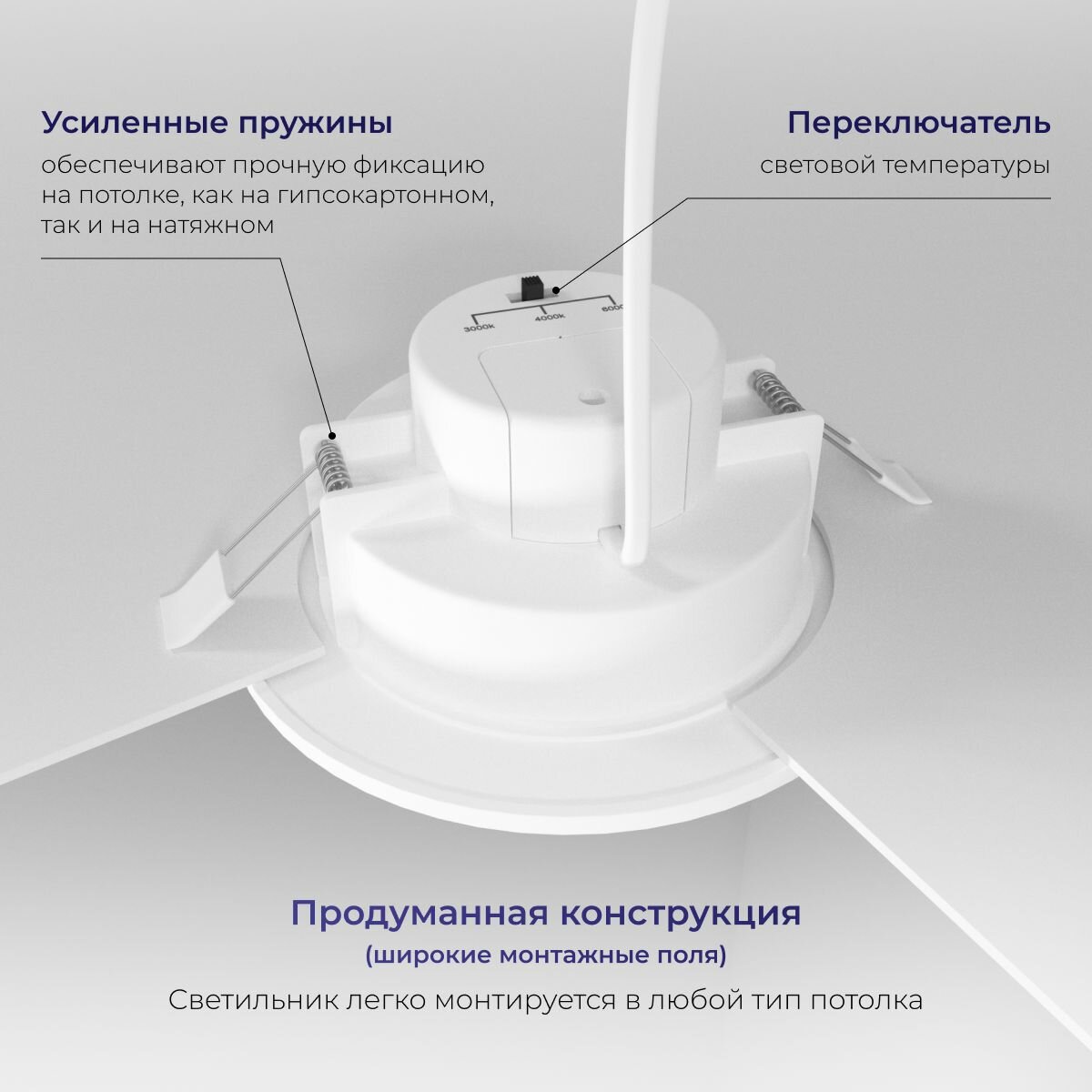 Усиленные пружины

обеспечивают прочную фиксацию на потолке, как на гипсокартонном, так и на натяжном

Переключатель

световой температуры

3000k
4000k
6000

Продуманная конструкция

(широкие монтажные поля)

Светильник легко монтируется в любой тип потолка