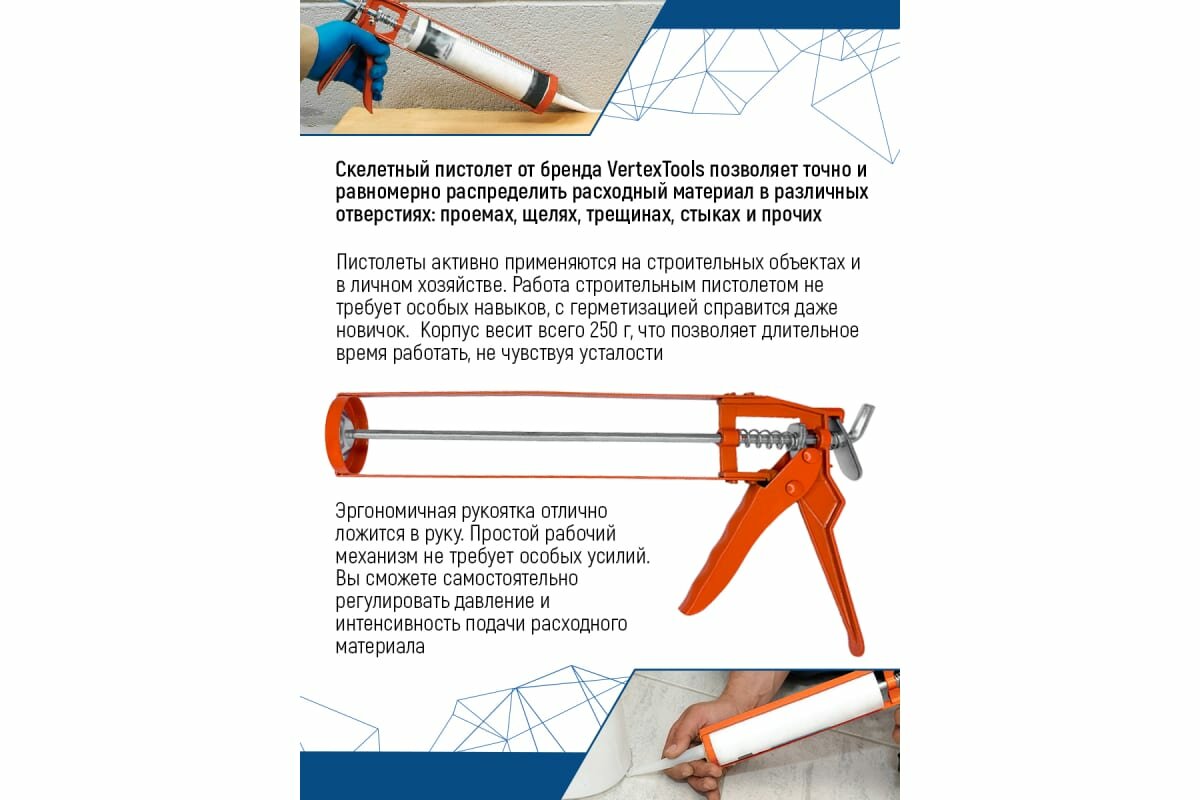 Скелетный пистолет от бренда VertexTools позволяет точно и равномерно распределить расходный материал в различных отверстиях: проемах, щелях, трещинах, стыках и прочих

Пистолеты активно применяются на строительных объектах и в личном хозяйстве. Работа строительным пистолетом не требует особых навыков, с герметизацией справится даже новичок. Корпус весит всего 250 г, что позволяет длительное время работать, не чувствуя усталости

Эргономичная рукоятка отлично ложится в руку. Простой рабочий механизм не требует особых усилий. Вы сможете самостоятельно регулировать давление и интенсивность подачи расходного материала