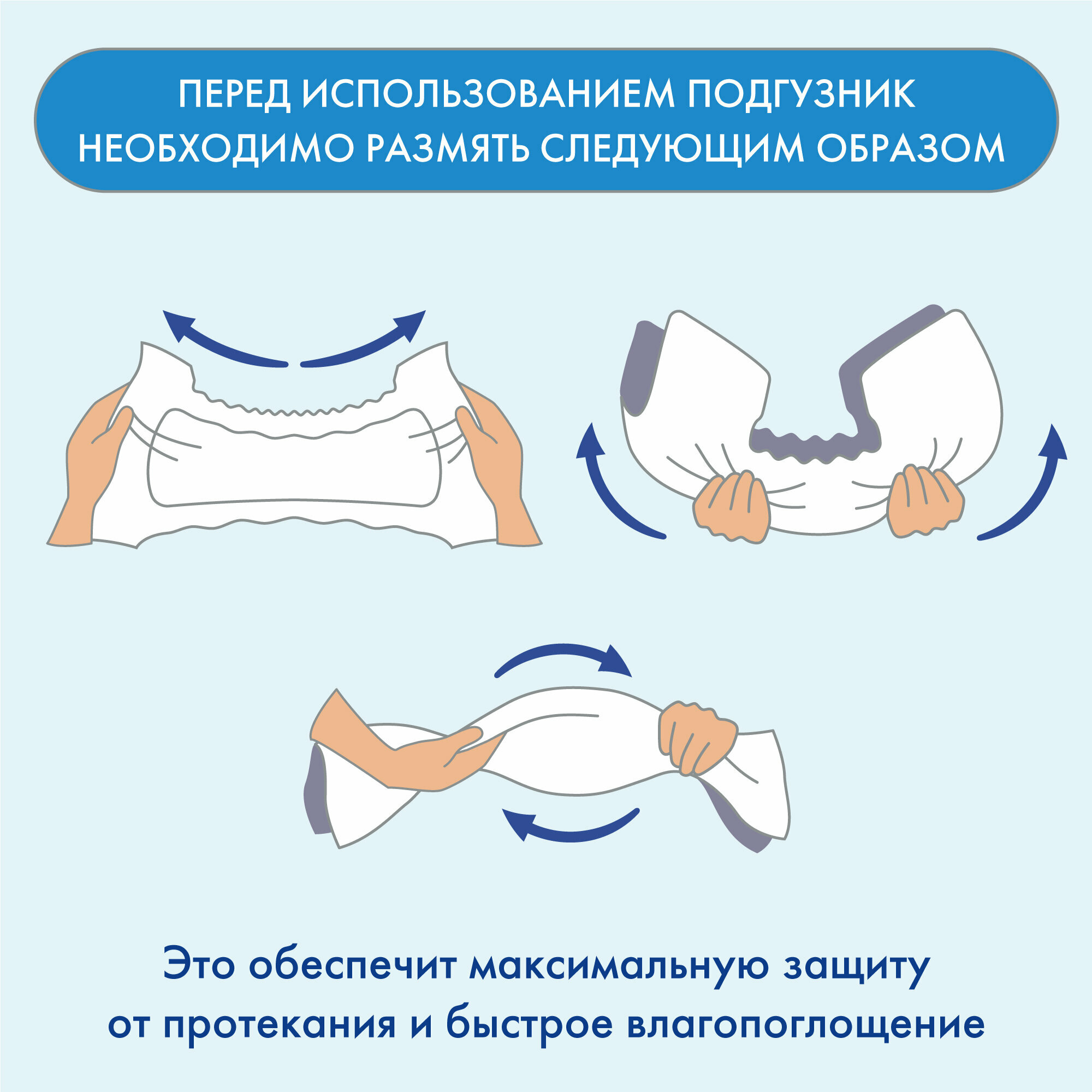 ПЕРЕД ИСПОЛЬЗОВАНИЕМ ПОДГУЗНИК НЕОБХОДИМО РАЗМЯТЬ СЛЕДУЮЩИМ ОБРАЗОМ

Это обеспечит максимальную защиту от протекания и быстрое влагопоглощение