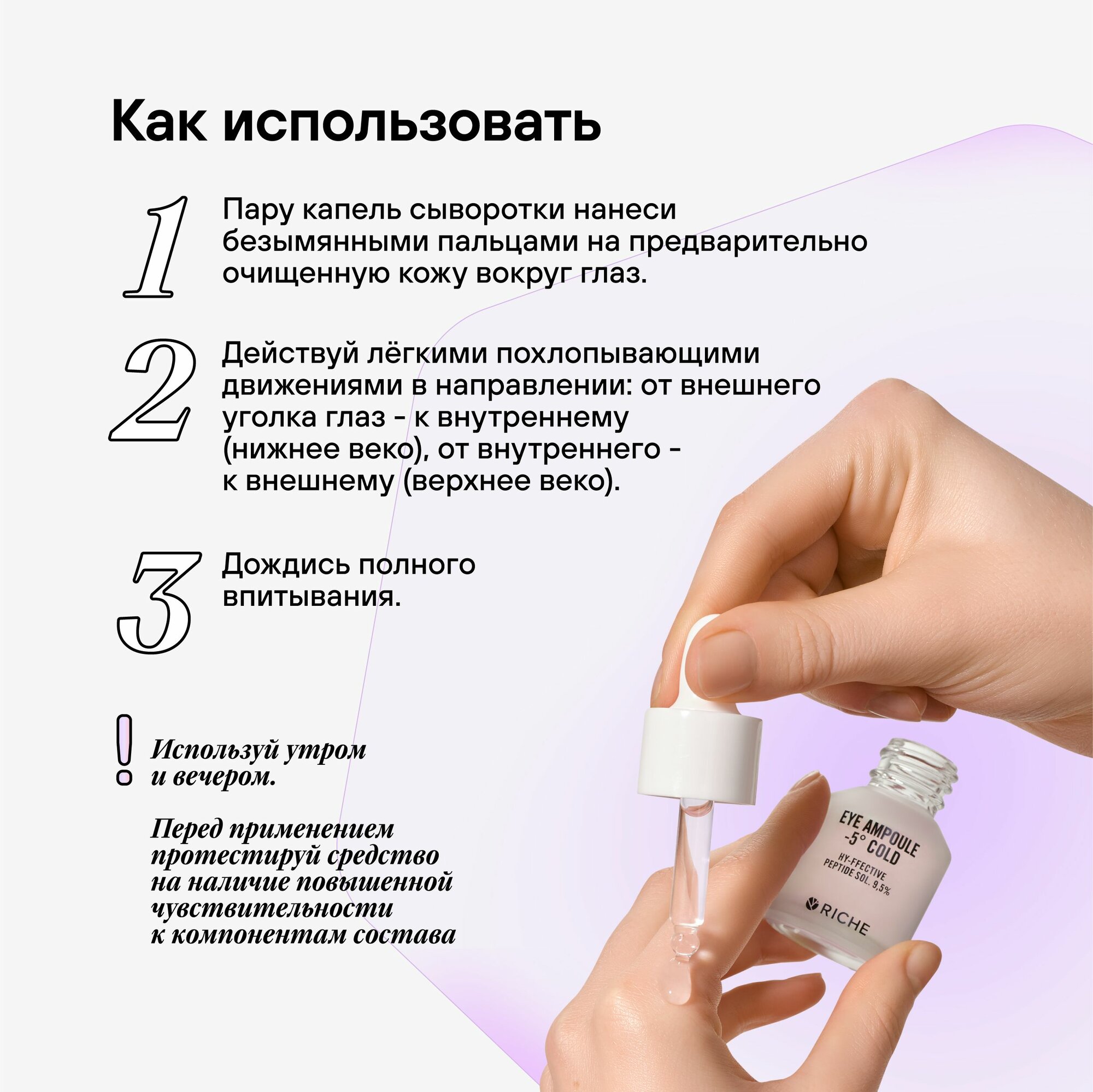 Как использовать

1 Пару капель сыворотки нанеси безымянными пальцами на предварительно очищенную кожу вокруг глаз.

2 Действуй лёгкими похлопывающими движениями в направлении: от внешнего уголка глаз - к внутреннему (нижнее веко), от внутреннего - к внешнему (верхнее веко).

3 Дождись полного впитывания.

! Используй утром и вечером.

Перед применением протестируй средство на наличие повышенной чувствительности к компонентам состава

EYE AMPOULE -5° COLD
HY-FFECTIVE PEPTIDE SOL. 9,5%
RICHE