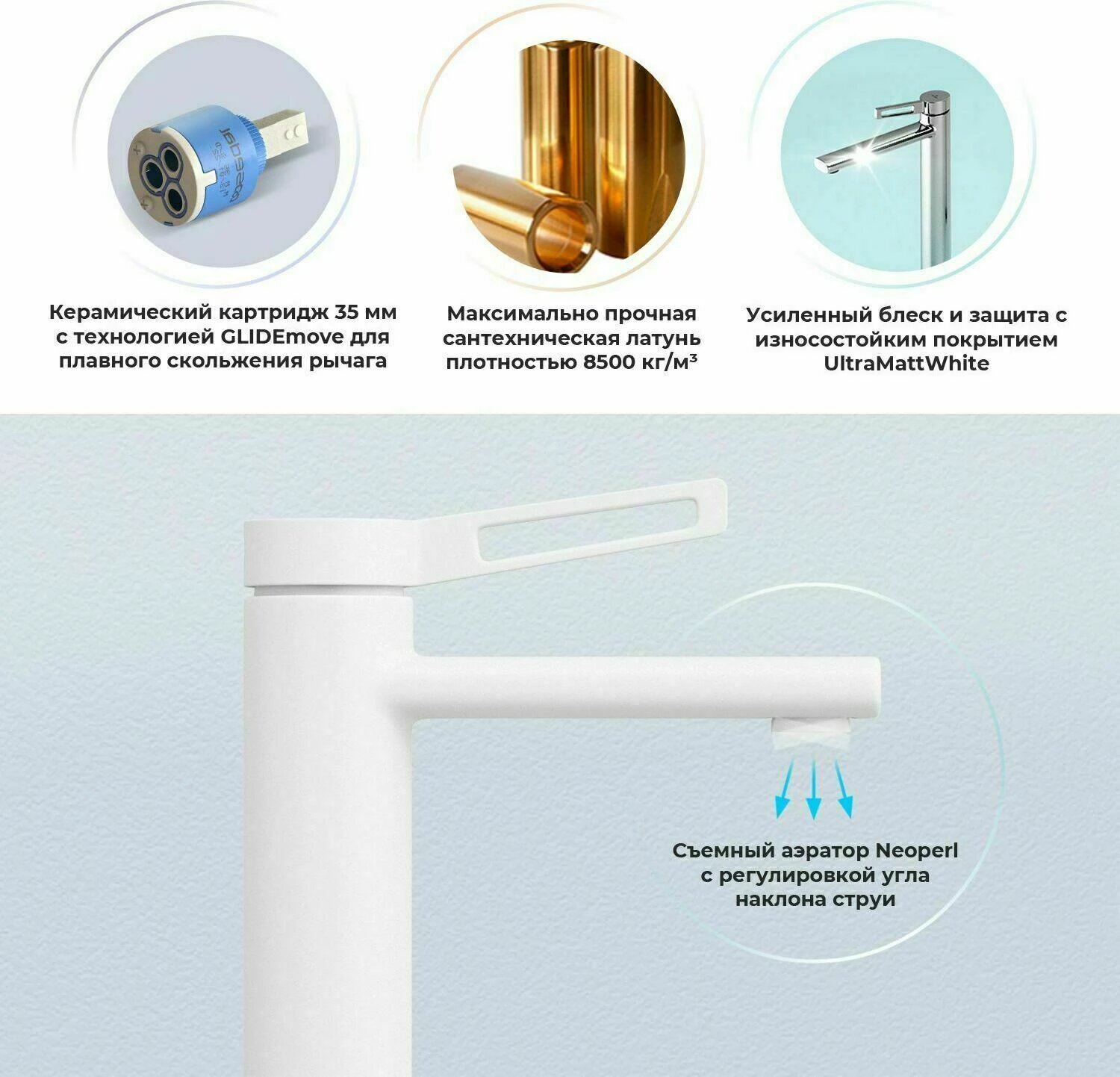 Керамический картридж 35 мм с технологией GLIDEmove для плавного скольжения рычага

Максимально прочная сантехническая латунь плотностью 8500 кг/м³

Усиленный блеск и защита с износостойким покрытием UltraMattWhite

Съемный аэратор Neoperl с регулировкой угла наклона струи