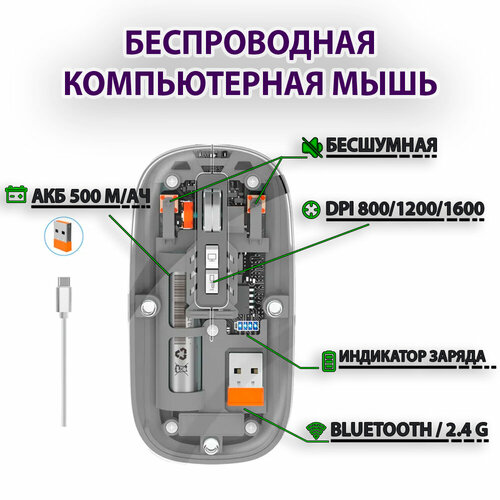 БЕСПРОВОДНАЯ КОМПЬЮТЕРНАЯ МЫШЬ

БЕСШУМНАЯ

АКБ 500 М/АЧ

DPI 800/1200/1600

ИНДИКАТОР ЗАРЯДА

BLUETOOTH / 2.4 G