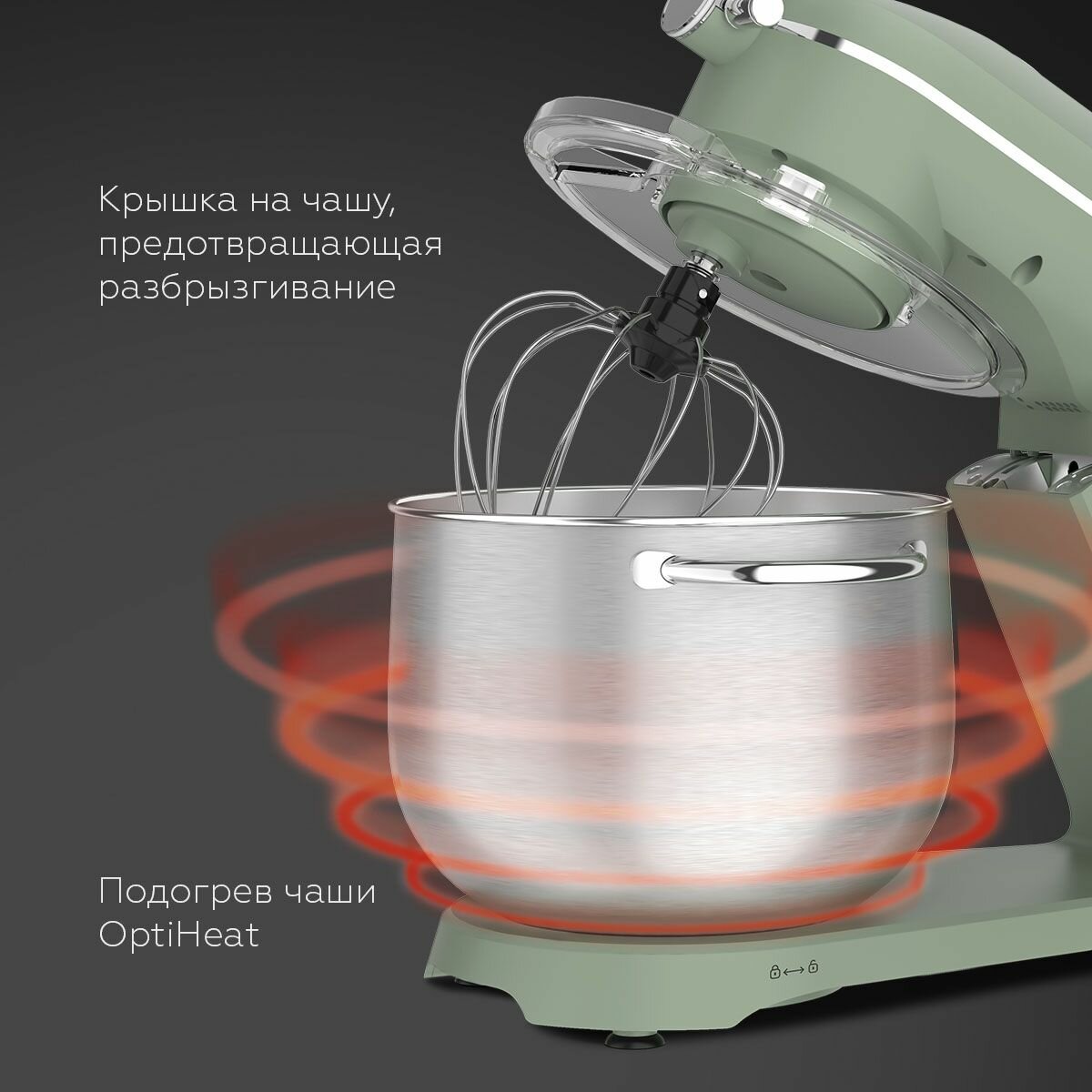 Крышка на чашу, предотвращающая разбрызгивание

Подогрев чаши OptiHeat