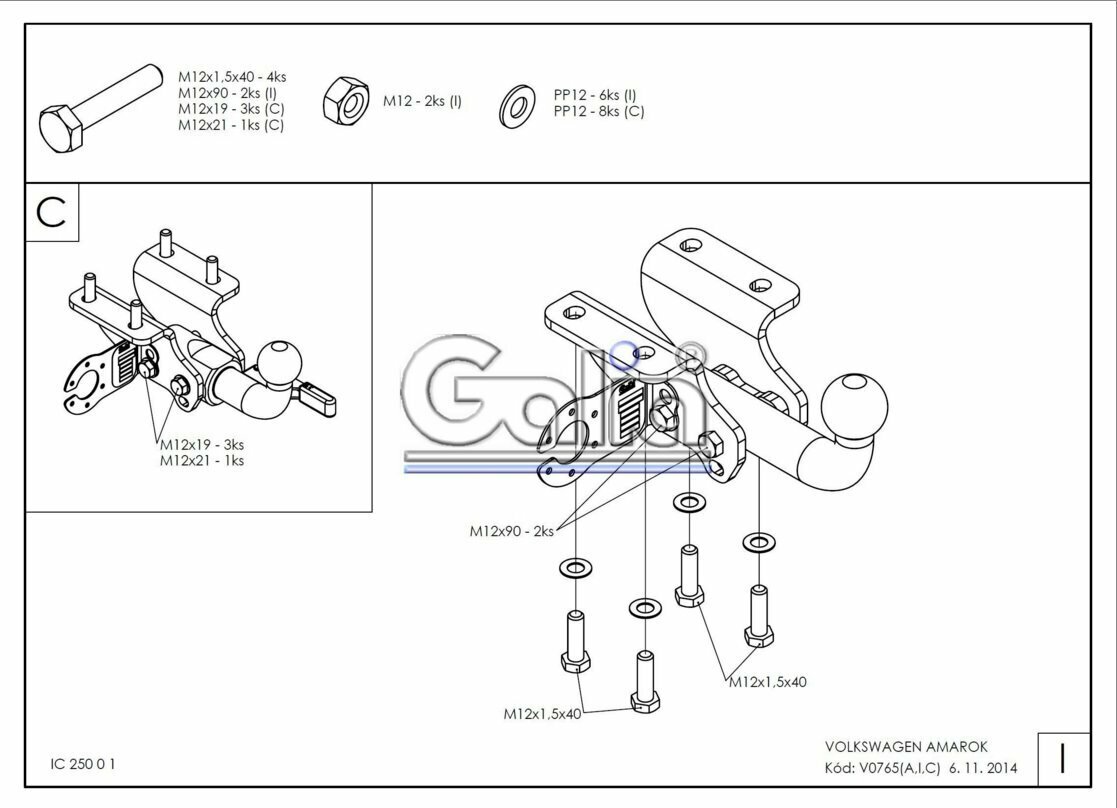 M12x1,5x40 - 4ks
M12x90 - 2ks (I)
M12x19 - 3ks (C)
M12x21 - 1ks (C)

M12 - 2ks (I)

PP12 - 6ks (I)
PP12 - 8ks (C)

C

M12x19 - 3ks
M12x21 - 1ks

Galia®

M12x90 - 2ks

M12x1,5x40

M12x1,5x40

IC 250 0 1

VOLKSWAGEN AMAROK
Kód: V0765(A,I,C) 6. 11. 2014

I