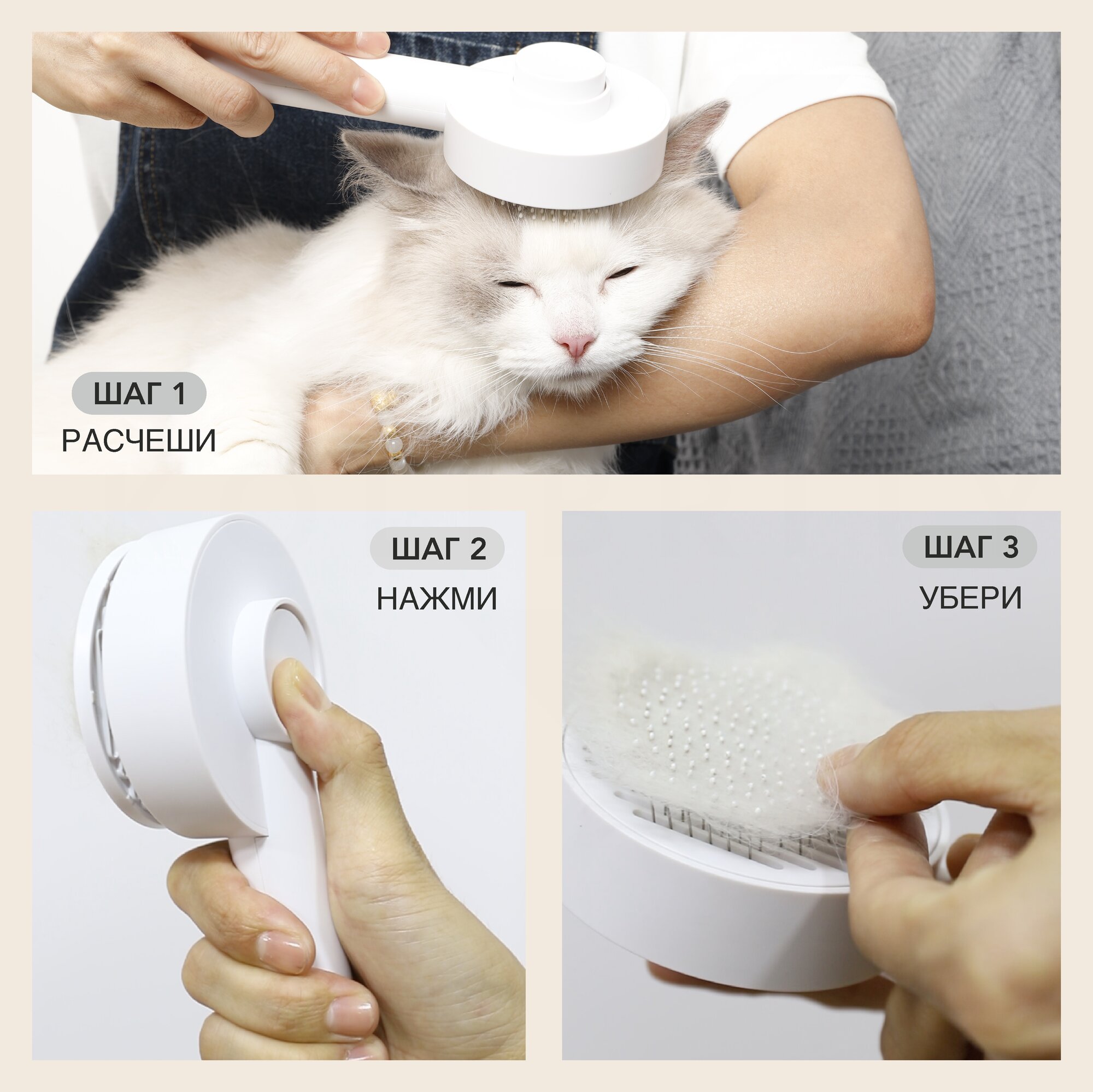 ШАГ 1
РАСЧЕШИ

ШАГ 2
НАЖМИ

ШАГ 3
УБЕРИ