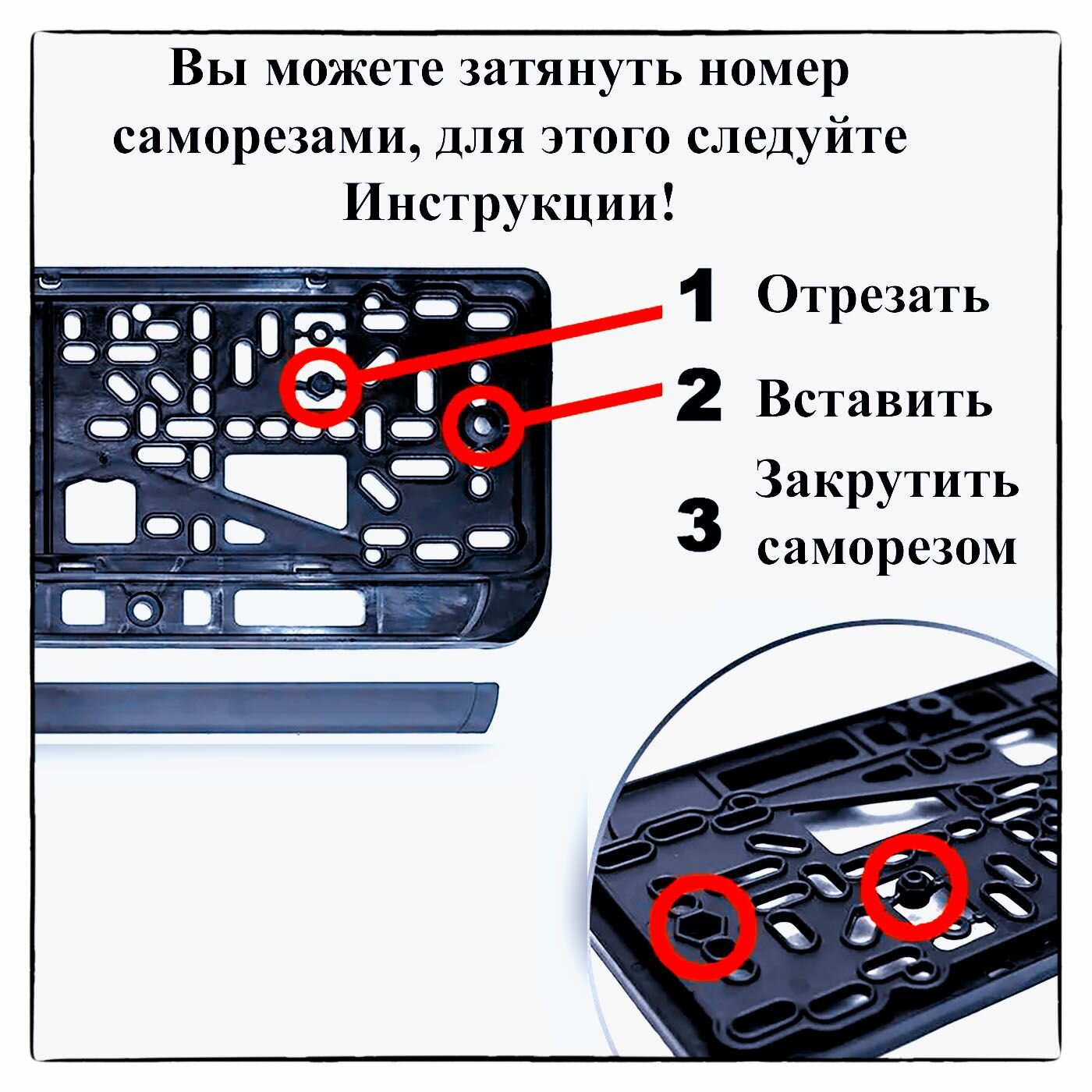 Вы можете затянуть номер саморезами, для этого следуйте Инструкции!

1 Отрезать

2 Вставить

3 Закрутить саморезом