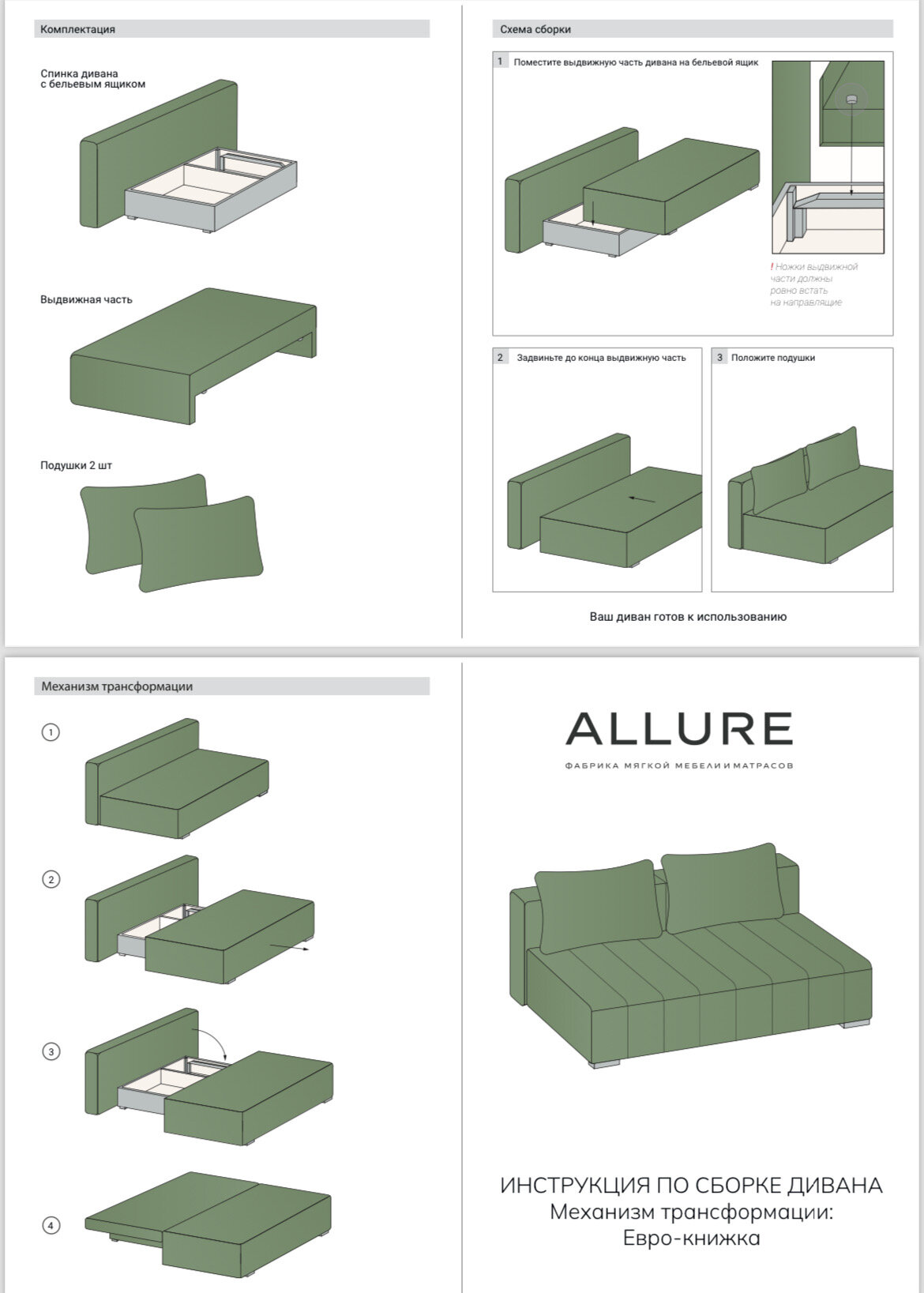 Комплектация

Спинка дивана с бельевым ящиком

Выдвижная часть

Подушки 2 шт

Схема сборки

1 Поместите выдвижную часть дивана на бельевой ящик

! Ножки выдвижной части должны ровно встать на направляющие

2 Задвиньте до конца выдвижную часть

3 Положите подушки

Ваш диван готов к использованию

Механизм трансформации

1

2

3

4

ALLURE

ФАБРИКА МЯГКОЙ МЕБЕЛИ И МАТРАСОВ

ИНСТРУКЦИЯ ПО СБОРКЕ ДИВАНА
Механизм трансформации:
Евро-книжка