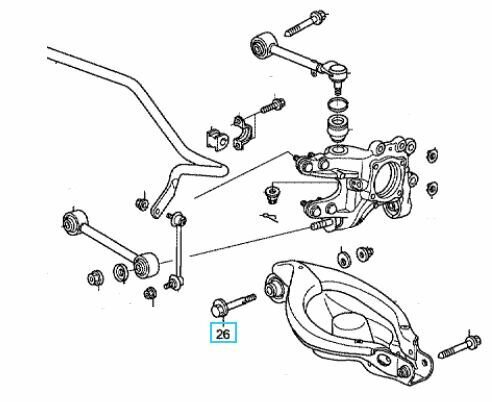 26