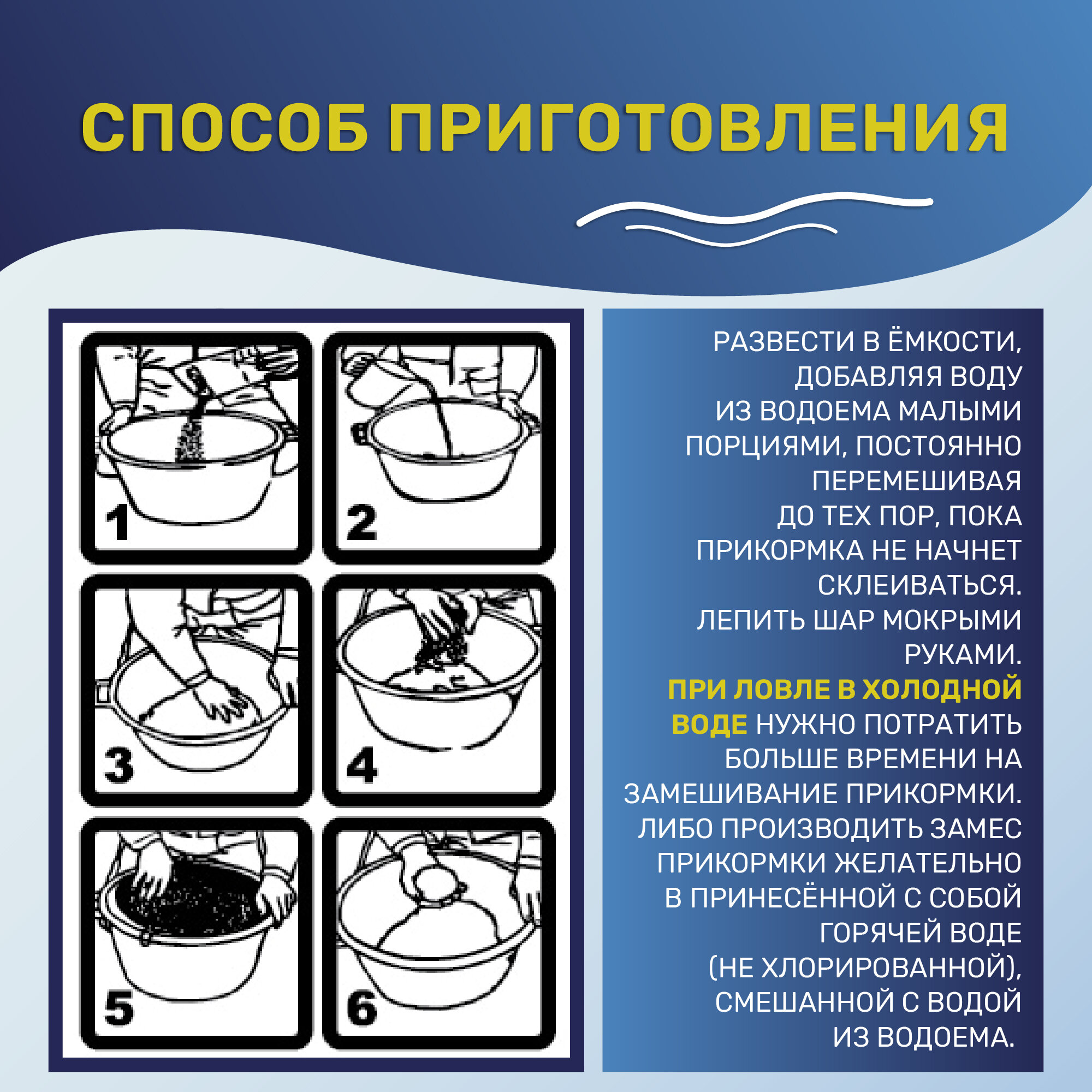 СПОСОБ ПРИГОТОВЛЕНИЯ

1

2

3

4

5

6

РАЗВЕСТИ В ЁМКОСТИ, ДОБАВЛЯЯ ВОДУ ИЗ ВОДОЕМА МАЛЫМИ ПОРЦИЯМИ, ПОСТОЯННО ПЕРЕМЕШИВАЯ ДО ТЕХ ПОР, ПОКА ПРИКОРМКА НЕ НАЧНЕТ СКЛЕИВАТЬСЯ. ЛЕПИТЬ ШАР МОКРЫМИ РУКАМИ. ПРИ ЛОВЛЕ В ХОЛОДНОЙ ВОДЕ НУЖНО ПОТРАТИТЬ БОЛЬШЕ ВРЕМЕНИ НА ЗАМЕШИВАНИЕ ПРИКОРМКИ. ЛИБО ПРОИЗВОДИТЬ ЗАМЕС ПРИКОРМКИ ЖЕЛАТЕЛЬНО В ПРИНЕСЁННОЙ С СОБОЙ ГОРЯЧЕЙ ВОДЕ (НЕ ХЛОРИРОВАННОЙ), СМЕШАННОЙ С ВОДОЙ ИЗ ВОДОЕМА.