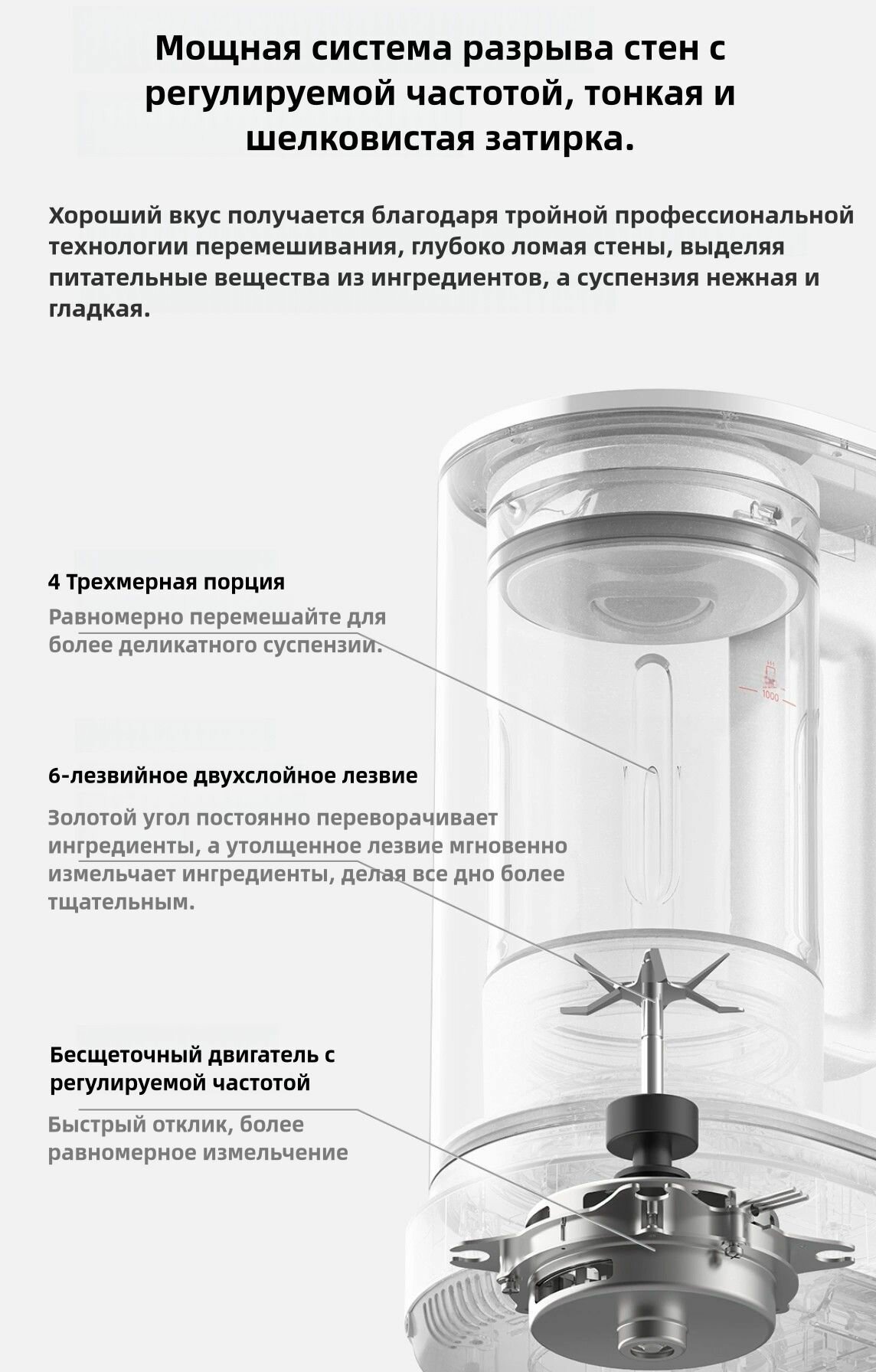 Мощная система разрыва стен с регулируемой частотой, тонкая и шелковистая затирка.

Хороший вкус получается благодаря тройной профессиональной технологии перемешивания, глубоко ломая стены, выделяя питательные вещества из ингредиентов, а суспензия нежная и гладкая.

4 Трехмерная порция
Равномерно перемешайте для более деликатного суспензии.

1000

6-лезвийное двухслойное лезвие
Золотой угол постоянно переворачивает ингредиенты, а утолщенное лезвие мгновенно измельчает ингредиенты, делая все дно более тщательным.

Бесщеточный двигатель с регулируемой частотой
Быстрый отклик, более равномерное измельчение