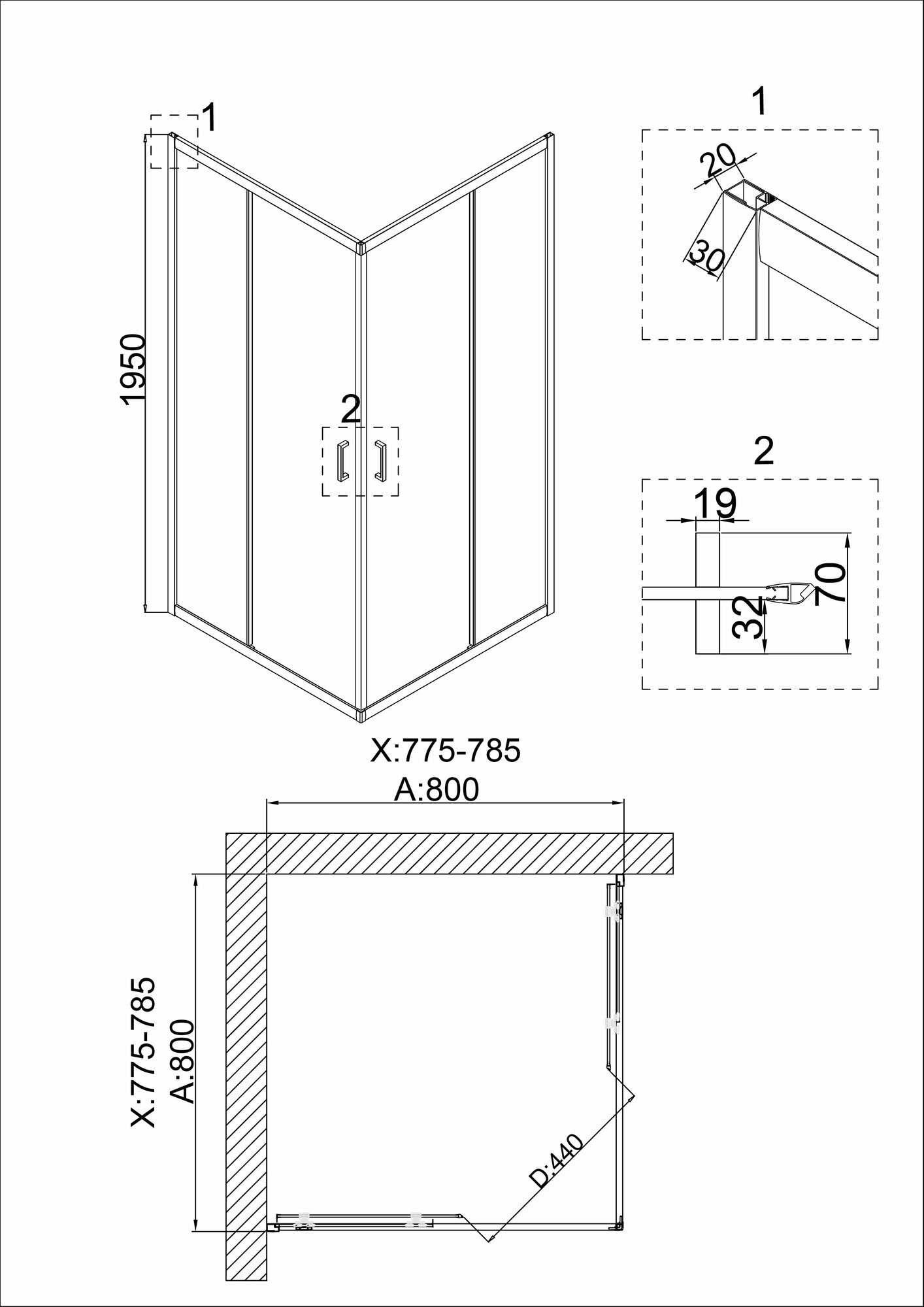 1

1950

2

1

20

30

2

19

70

32

X:775-785

A:800

X:775-785

A:800

D:440