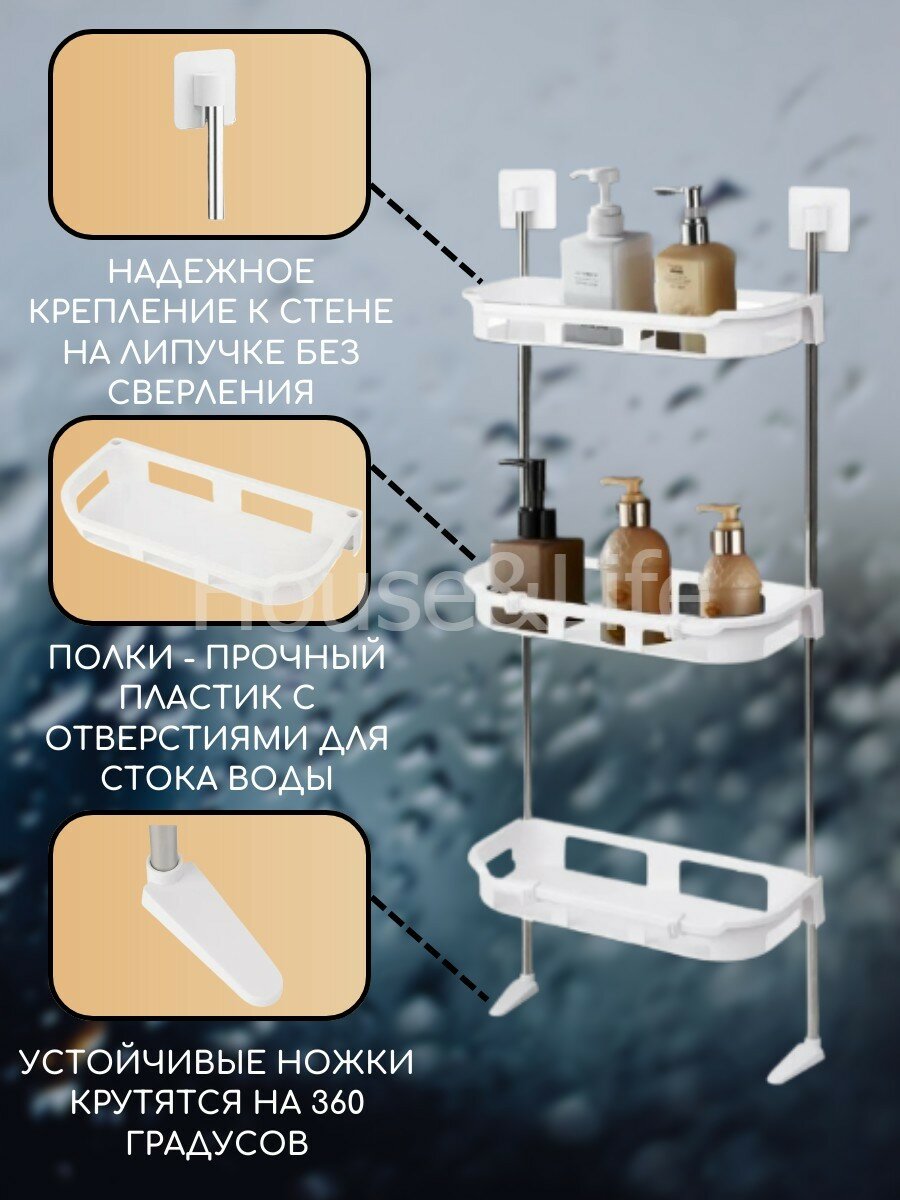 НАДЕЖНОЕ КРЕПЛЕНИЕ К СТЕНЕ НА ЛИПУЧКЕ БЕЗ СВЕРЛЕНИЯ

House&Life

ПОЛКИ - ПРОЧНЫЙ ПЛАСТИК С ОТВЕРСТИЯМИ ДЛЯ СТОКА ВОДЫ

УСТОЙЧИВЫЕ НОЖКИ КРУТЯТСЯ НА 360 ГРАДУСОВ