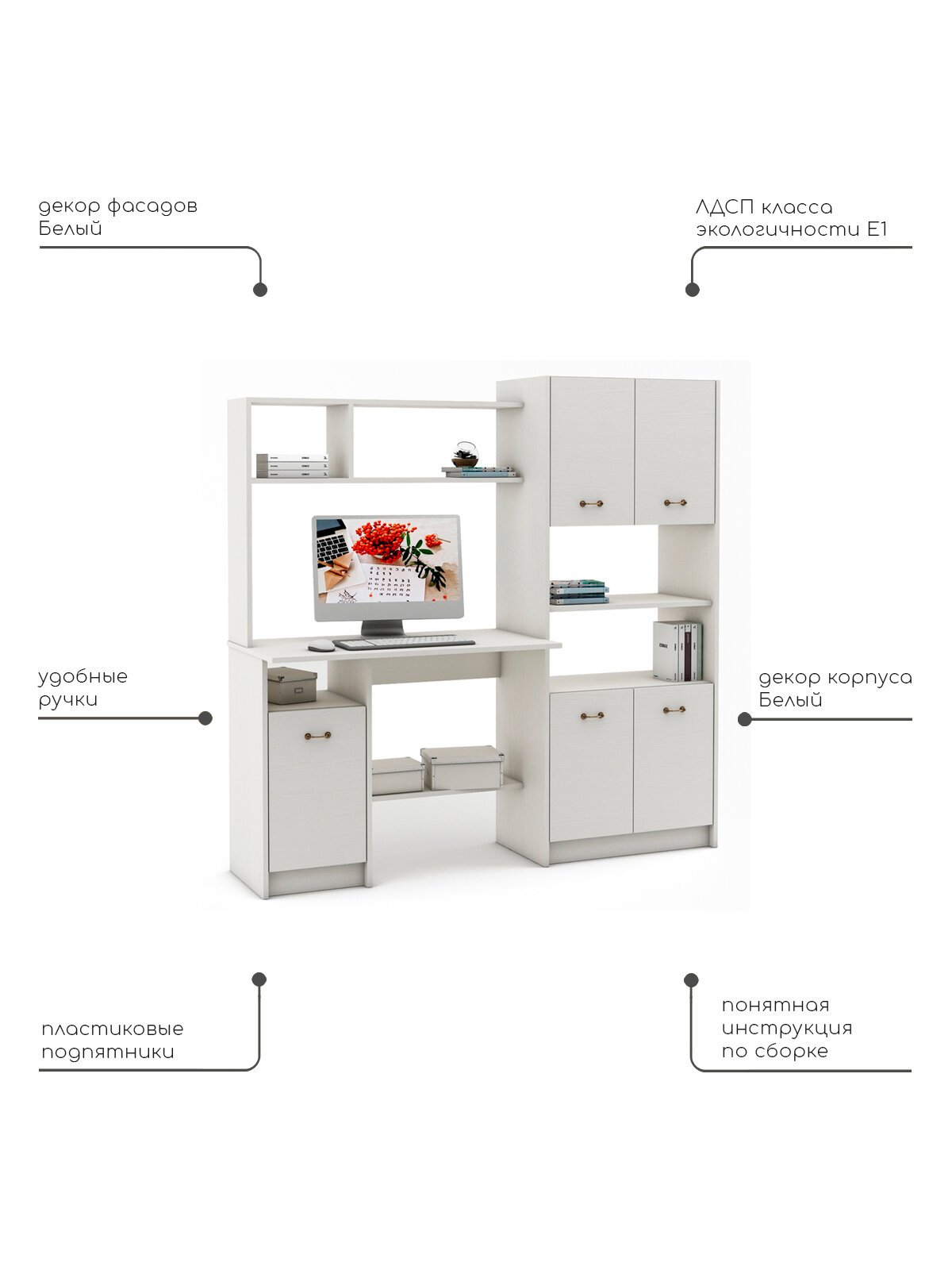 декор фасадов
Белый

ЛДСП класса
экологичности Е1

удобные
ручки

декор корпуса
Белый

пластиковые
подпятники

понятная
инструкция
по сборке