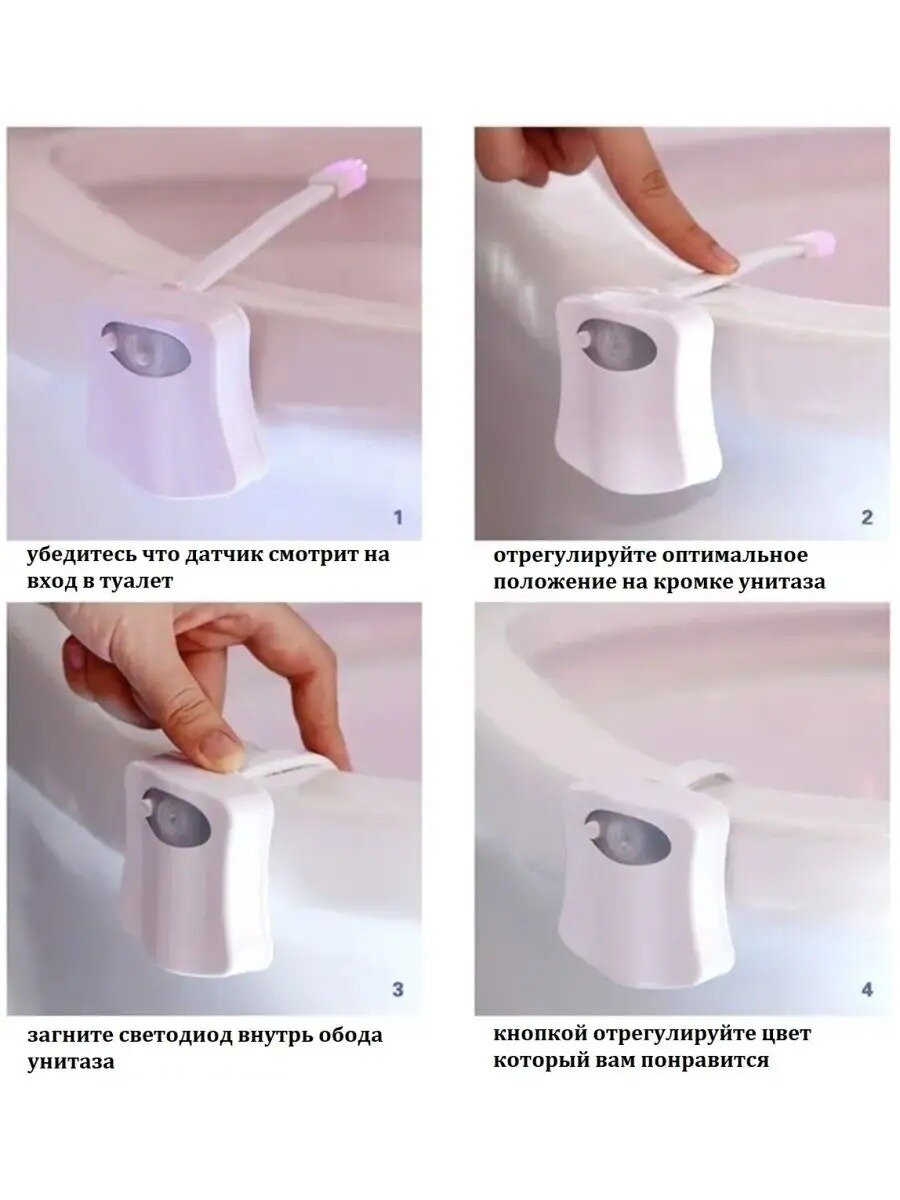 1

убедитесь что датчик смотрит на вход в туалет

2

отрегулируйте оптимальное положение на кромке унитаза

3

загните светодиод внутрь обода унитаза

4

кнопкой отрегулируйте цвет который вам понравится